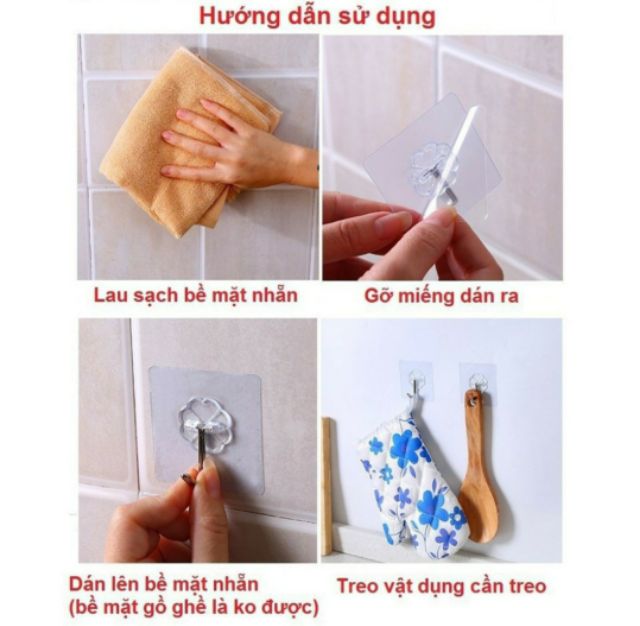 Hướng dẫn sử dụng

Lau sạch bề mặt nhẵn

Gỡ miếng dán ra

Dán lên bề mặt nhẵn
(bề mặt gồ ghề là ko được)

Treo vật dụng cần treo