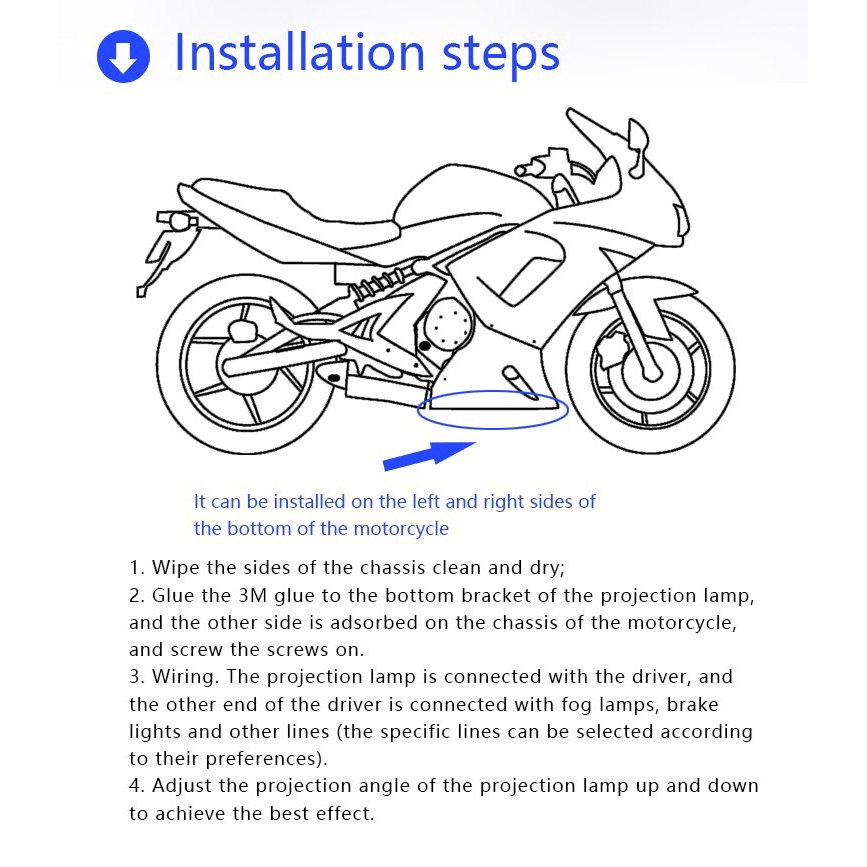 Installation steps

It can be installed on the left and right sides of the bottom of the motorcycle

1. Wipe the sides of the chassis clean and dry;
2. Glue the 3M glue to the bottom bracket of the projection lamp, and the other side is adsorbed on the chassis of the motorcycle, and screw the screws on.
3. Wiring. The projection lamp is connected with the driver, and the other end of the driver is connected with fog lamps, brake lights and other lines (the specific lines can be selected according to their preferences).
4. Adjust the projection angle of the projection lamp up and down to achieve the best effect.