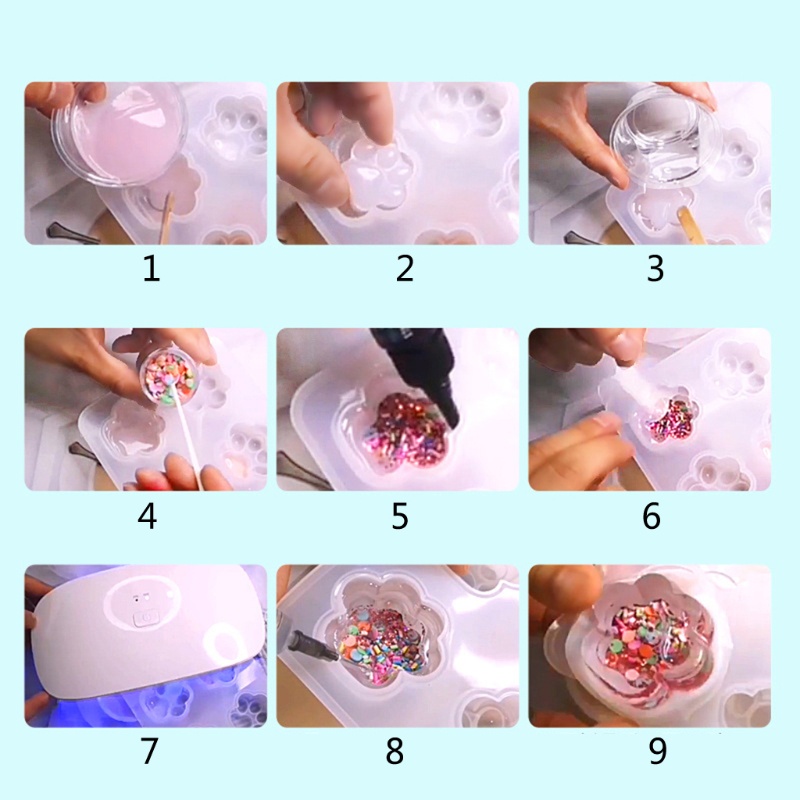 1

2

3

4

5

6

7

8

9