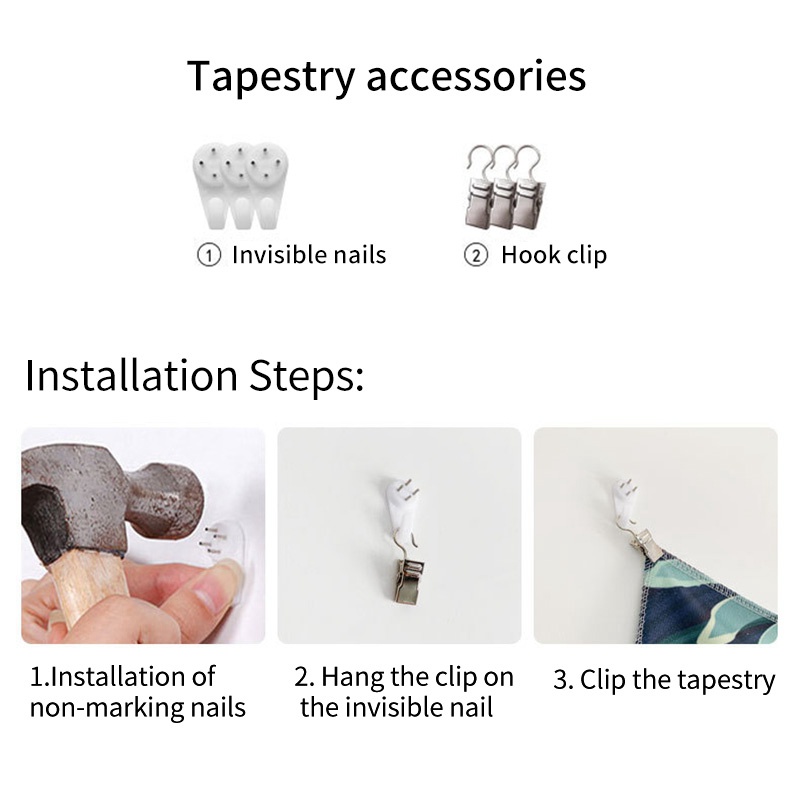 Tapestry accessories

① Invisible nails

② Hook clip

Installation Steps:

1.Installation of non-marking nails

2. Hang the clip on the invisible nail

3. Clip the tapestry