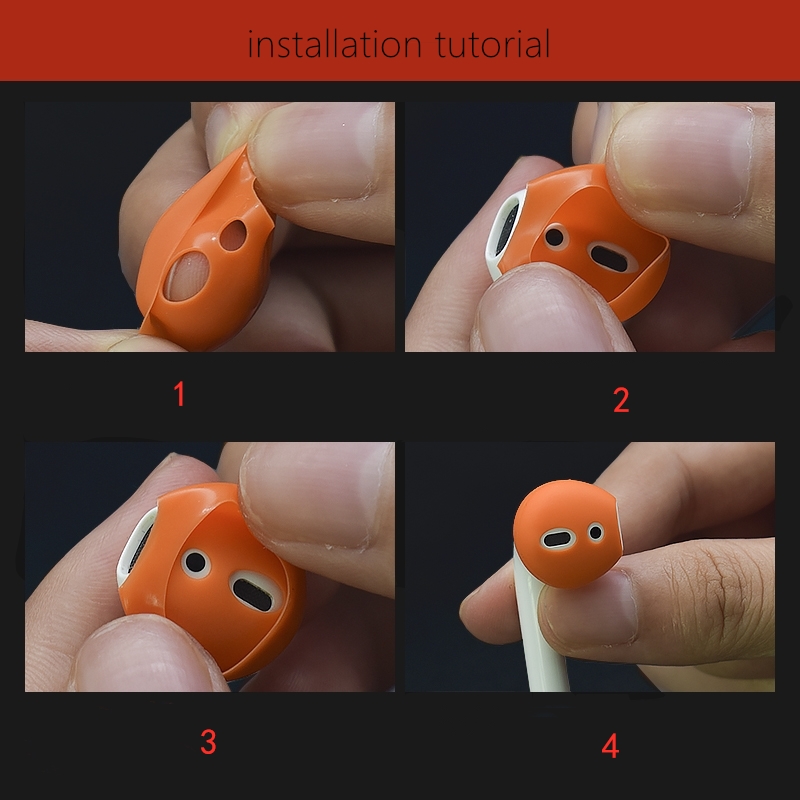 installation tutorial

1

2

3

4