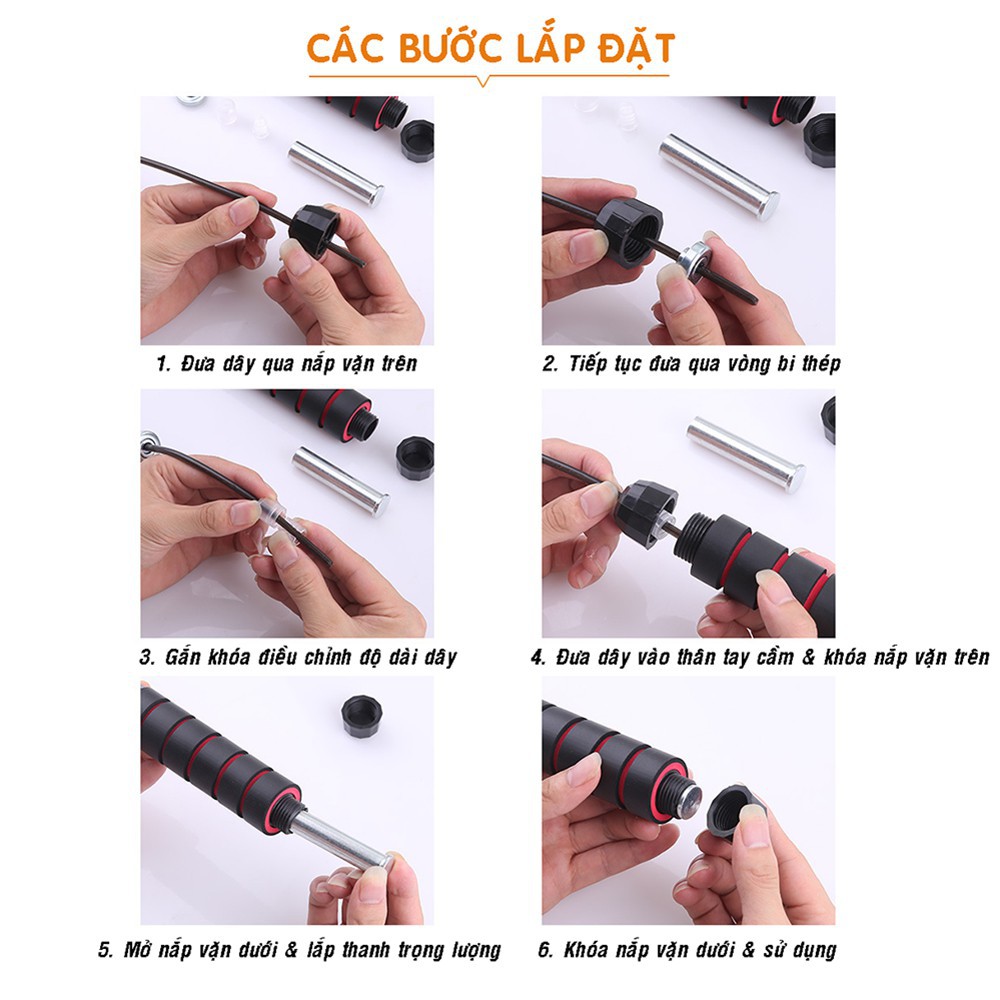 CÁC BƯỚC LẮP ĐẶT

1. Đưa dây qua nắp vặn trên

2. Tiếp tục đưa qua vòng bi thép

3. Gắn khóa điều chỉnh độ dài dây

4. Đưa dây vào thân tay cầm & khóa nắp vặn trên

5. Mở nắp vặn dưới & lắp thanh trọng lượng

6. Khóa nắp vặn dưới & sử dụng