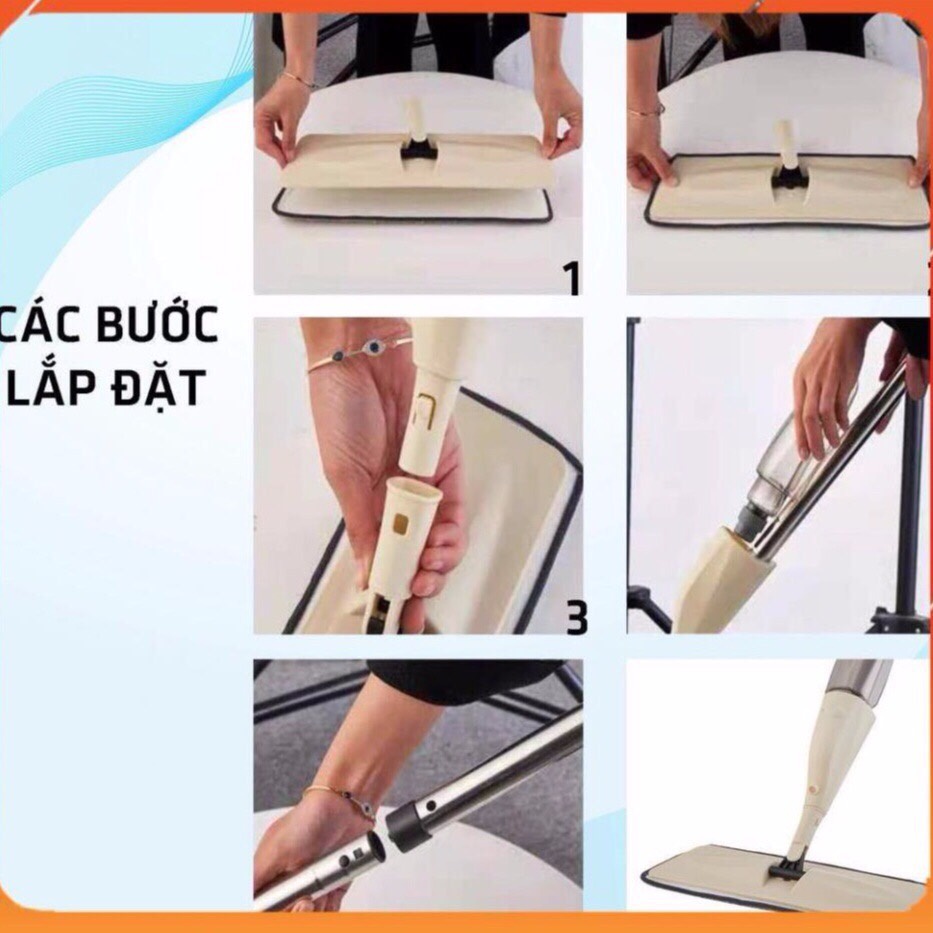 CÁC BƯỚC LẮP ĐẶT

1

3