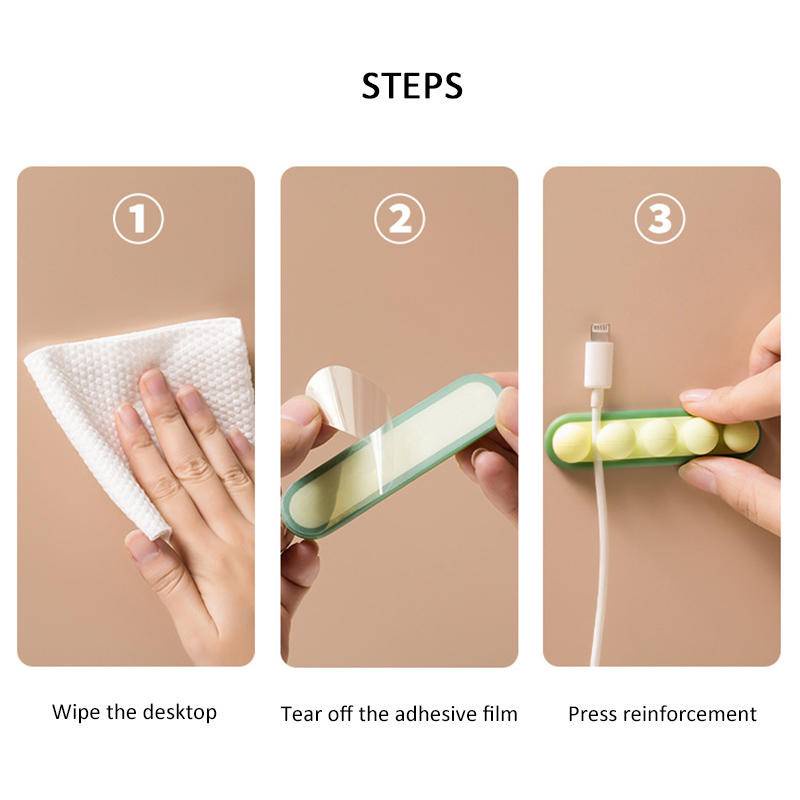 STEPS

1

Wipe the desktop

2

Tear off the adhesive film

3

Press reinforcement