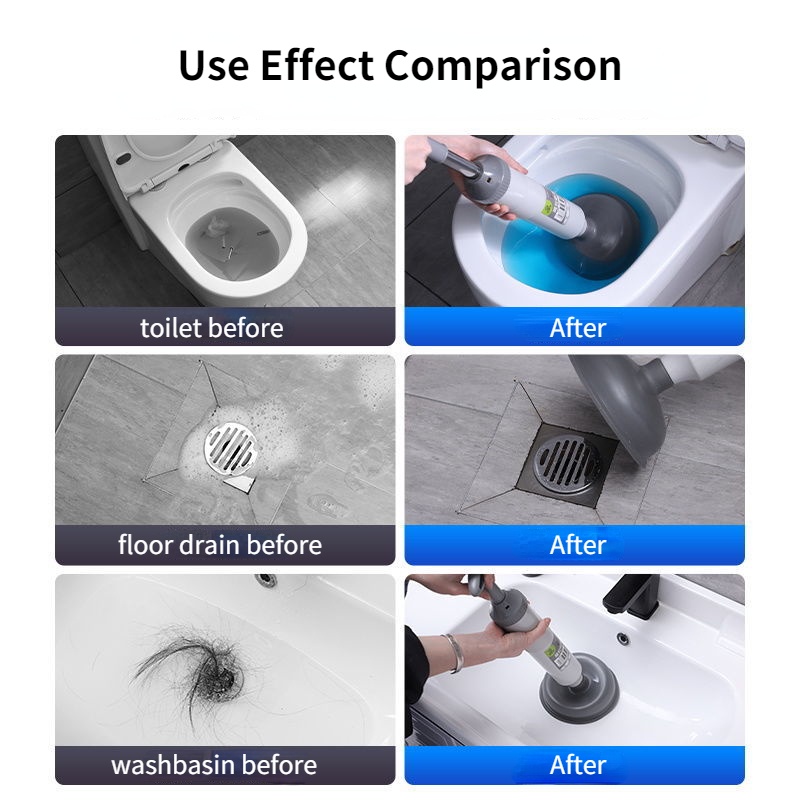 Use Effect Comparison

toilet before

After

floor drain before

After

washbasin before

After