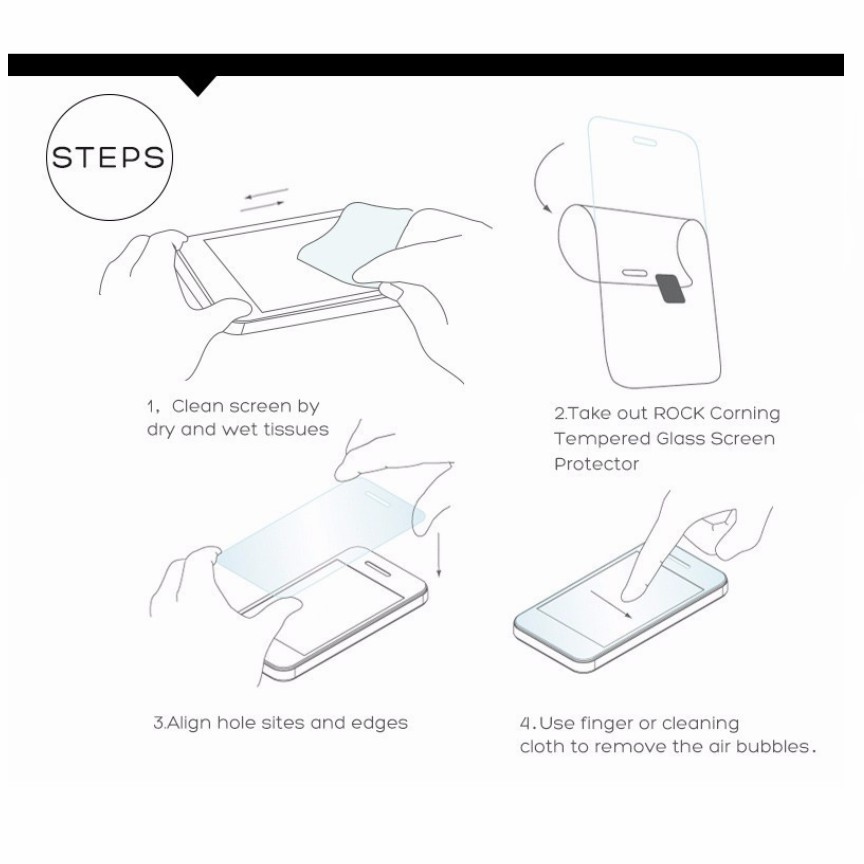 STEPS

1, Clean screen by dry and wet tissues

2.Take out ROCK Corning Tempered Glass Screen Protector

3.Align hole sites and edges

4.Use finger or cleaning cloth to remove the air bubbles.