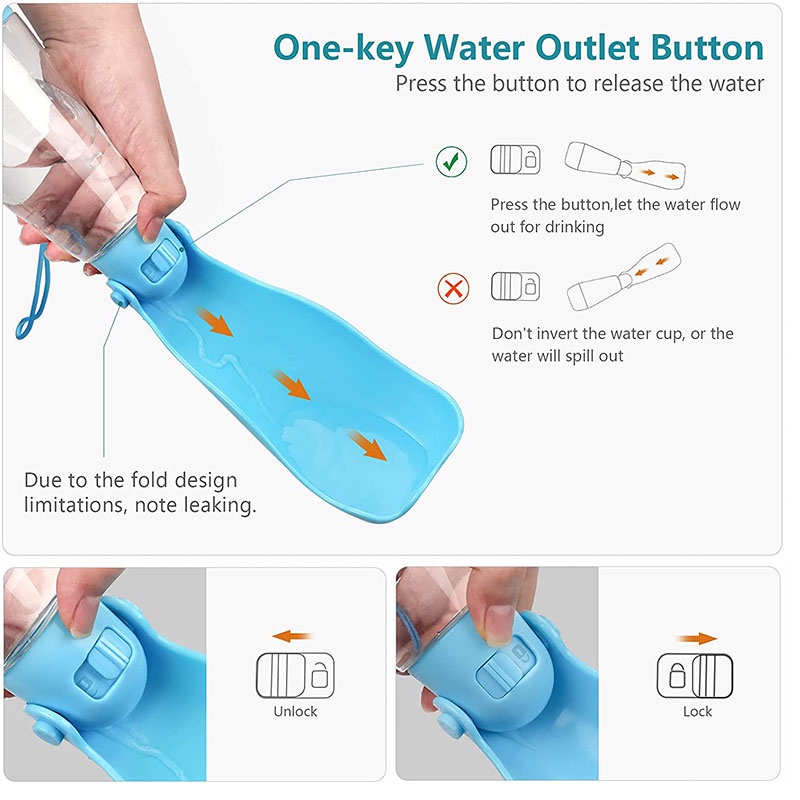 One-key Water Outlet Button
Press the button to release the water

Press the button,let the water flow out for drinking

Don't invert the water cup, or the water will spill out

Due to the fold design limitations, note leaking.

Unlock

Lock