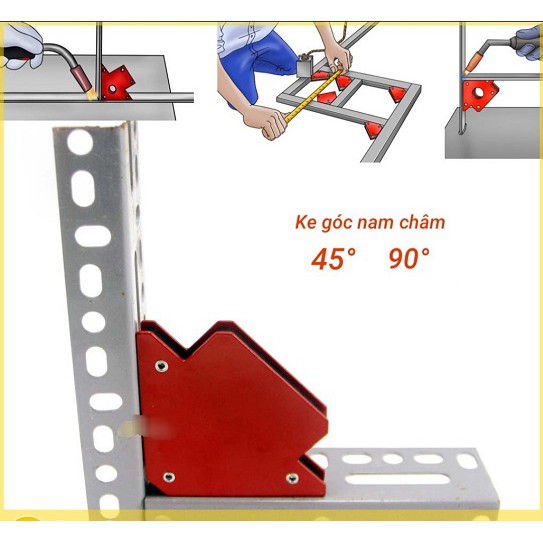 Ke góc nam châm
45°   90°