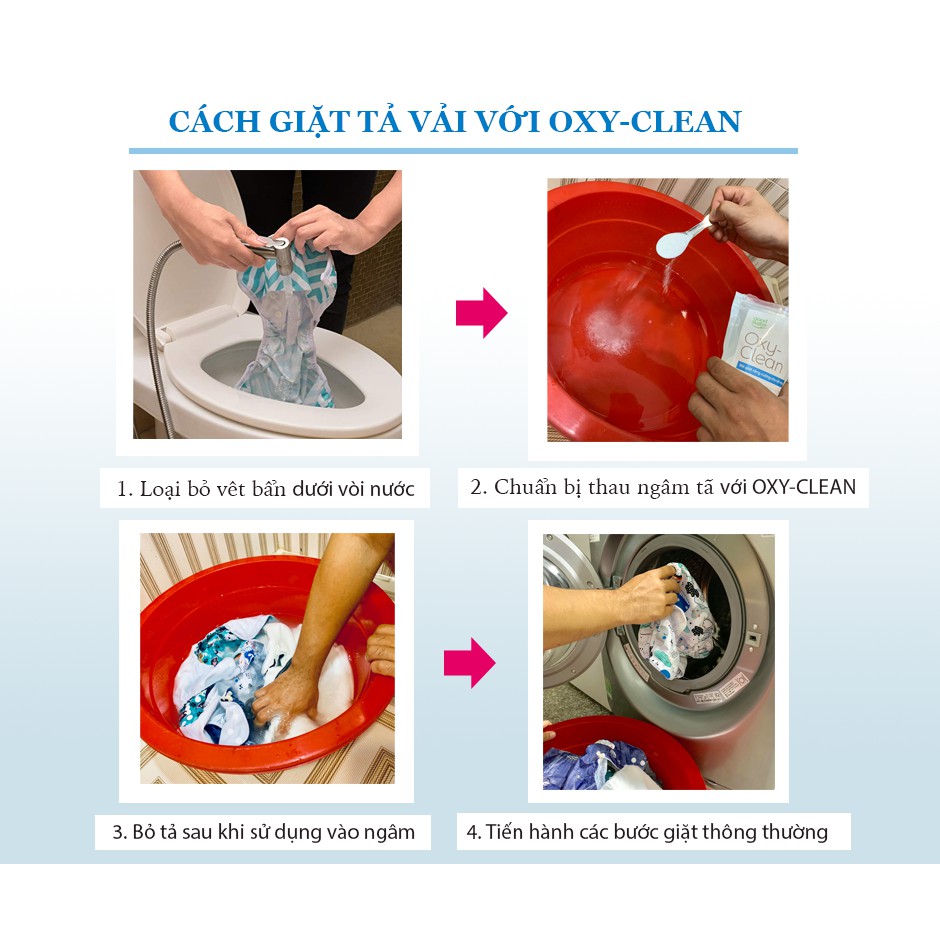 CÁCH GIẶT TẢ VẢI VỚI OXY-CLEAN

Oxy-Clean

1. Loại bỏ vết bẩn dưới vòi nước

2. Chuẩn bị thau ngâm tã với OXY-CLEAN

3. Bỏ tả sau khi sử dụng vào ngâm

4. Tiến hành các bước giặt thông thường