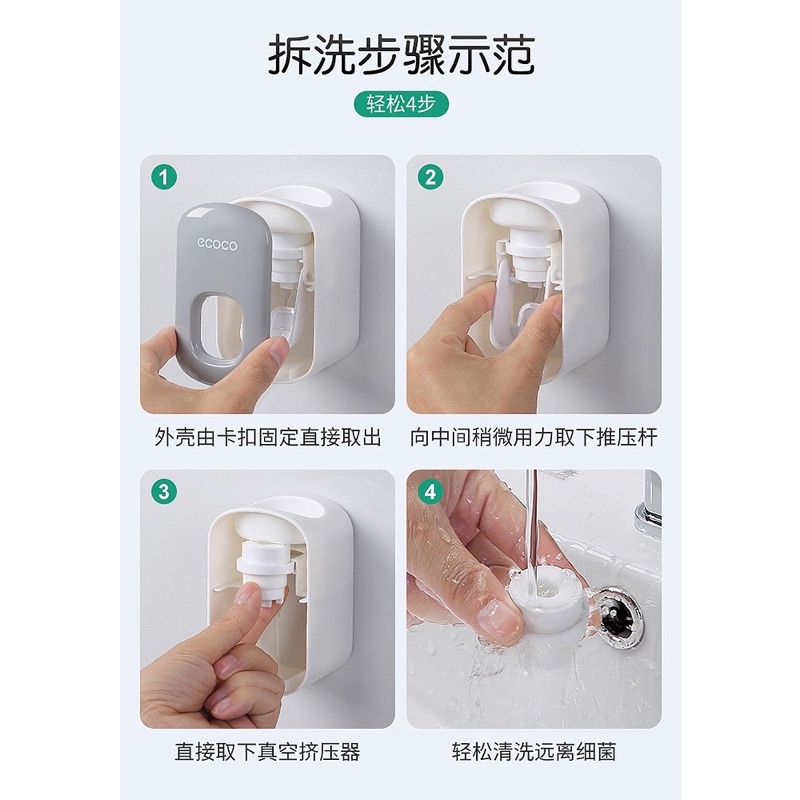 拆洗步骤示范

轻松4步

1

ecoco

外壳由卡扣固定直接取出

2

向中间稍微用力取下推压杆

3

直接取下真空挤压器

4

轻松清洗远离细菌