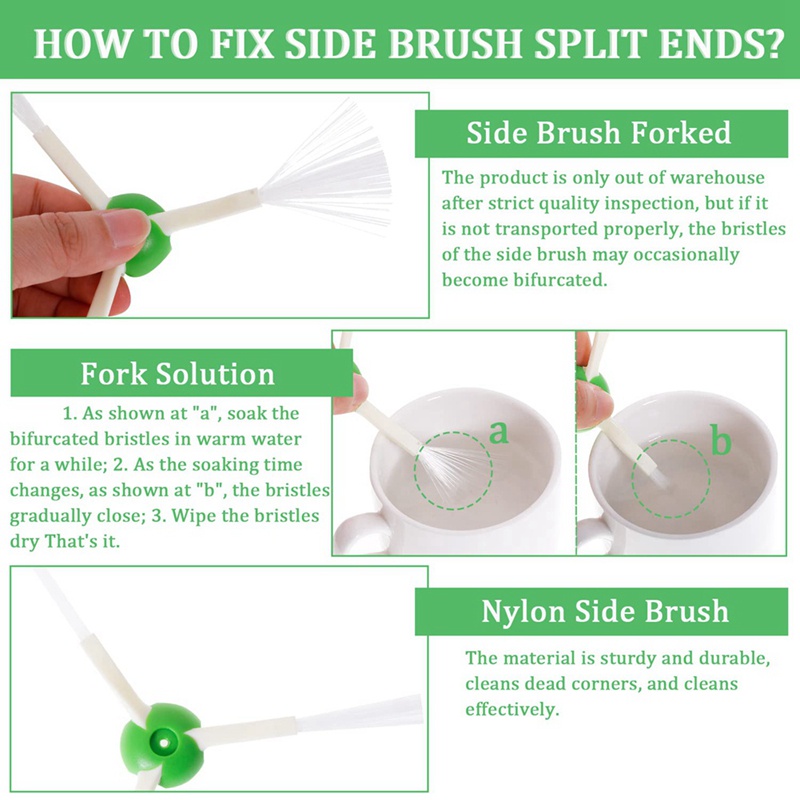 HOW TO FIX SIDE BRUSH SPLIT ENDS?

Side Brush Forked

The product is only out of warehouse after strict quality inspection, but if it is not transported properly, the bristles of the side brush may occasionally become bifurcated.

Fork Solution

1. As shown at "a", soak the bifurcated bristles in warm water for a while; 2. As the soaking time changes, as shown at "b", the bristles gradually close; 3. Wipe the bristles dry That's it.

a

b

Nylon Side Brush

The material is sturdy and durable, cleans dead corners, and cleans effectively.