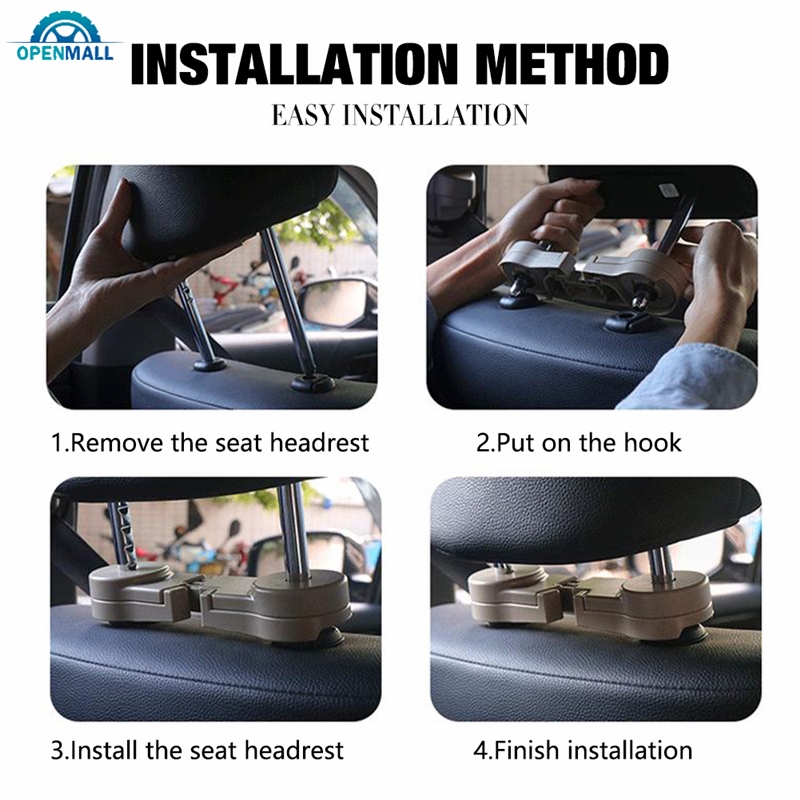 OPENMALL

INSTALLATION METHOD

EASY INSTALLATION

1.Remove the seat headrest

2.Put on the hook

3.Install the seat headrest

4.Finish installation