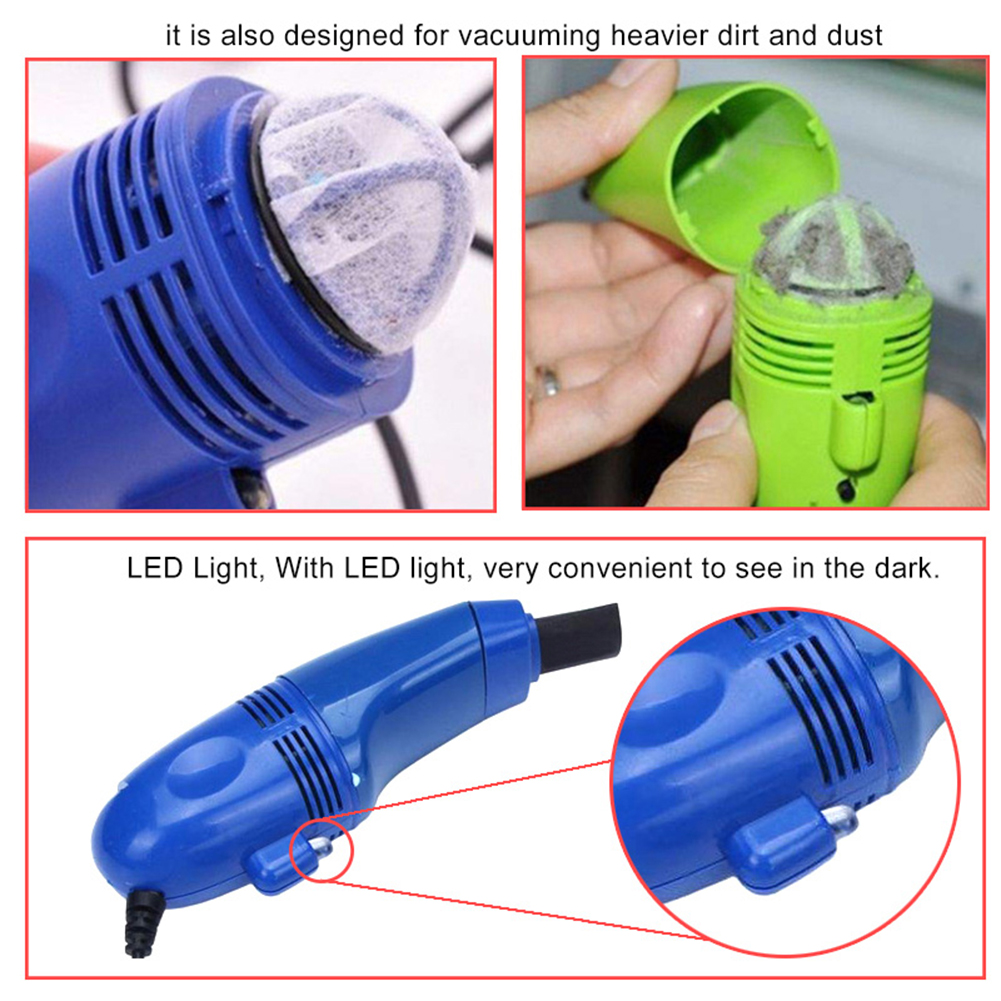 it is also designed for vacuuming heavier dirt and dust

LED Light, With LED light, very convenient to see in the dark.