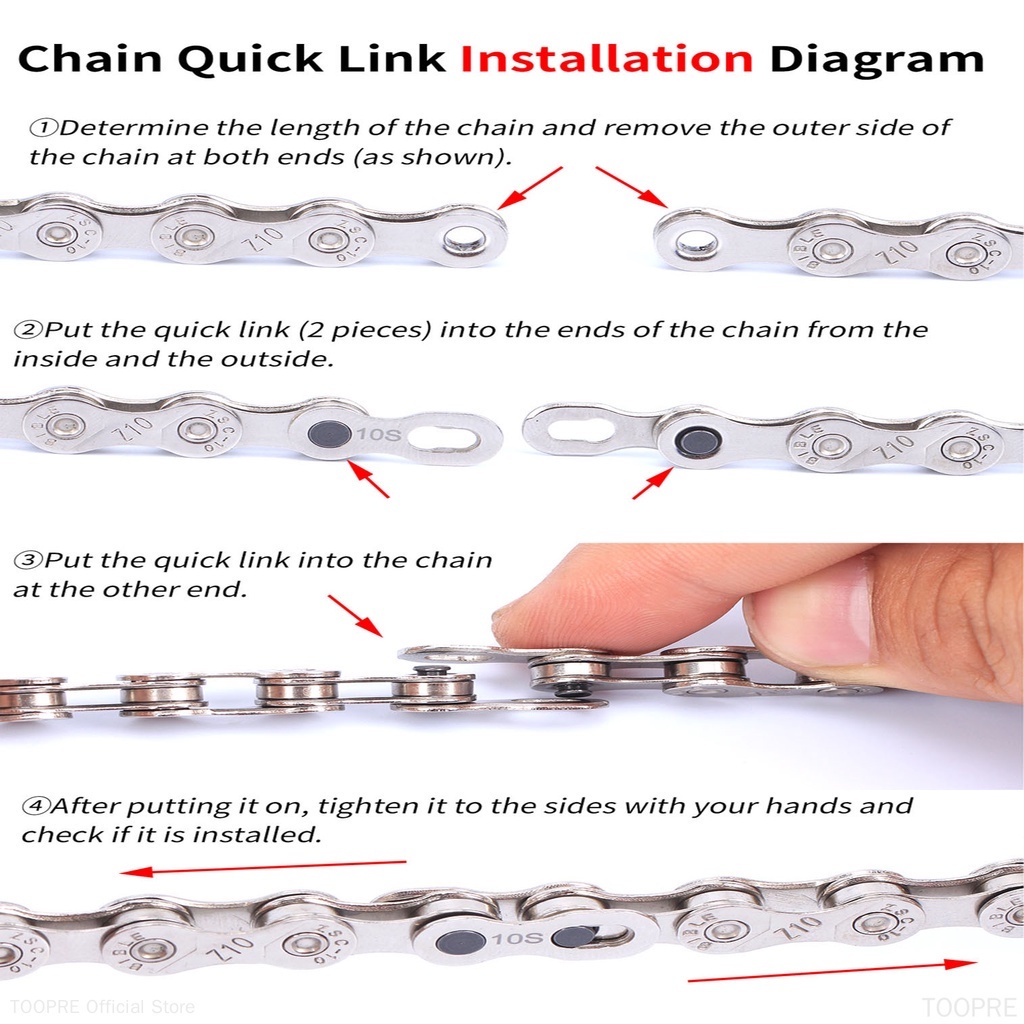 Chain Quick Link Installation Diagram

①Determine the length of the chain and remove the outer side of the chain at both ends (as shown).

Z10 Z10

②Put the quick link (2 pieces) into the ends of the chain from the inside and the outside.

Z10 10S Z10

③Put the quick link into the chain at the other end.

④After putting it on, tighten it to the sides with your hands and check if it is installed.

Z10 10S Z10

TOOPRE Official Store

TOOPRE