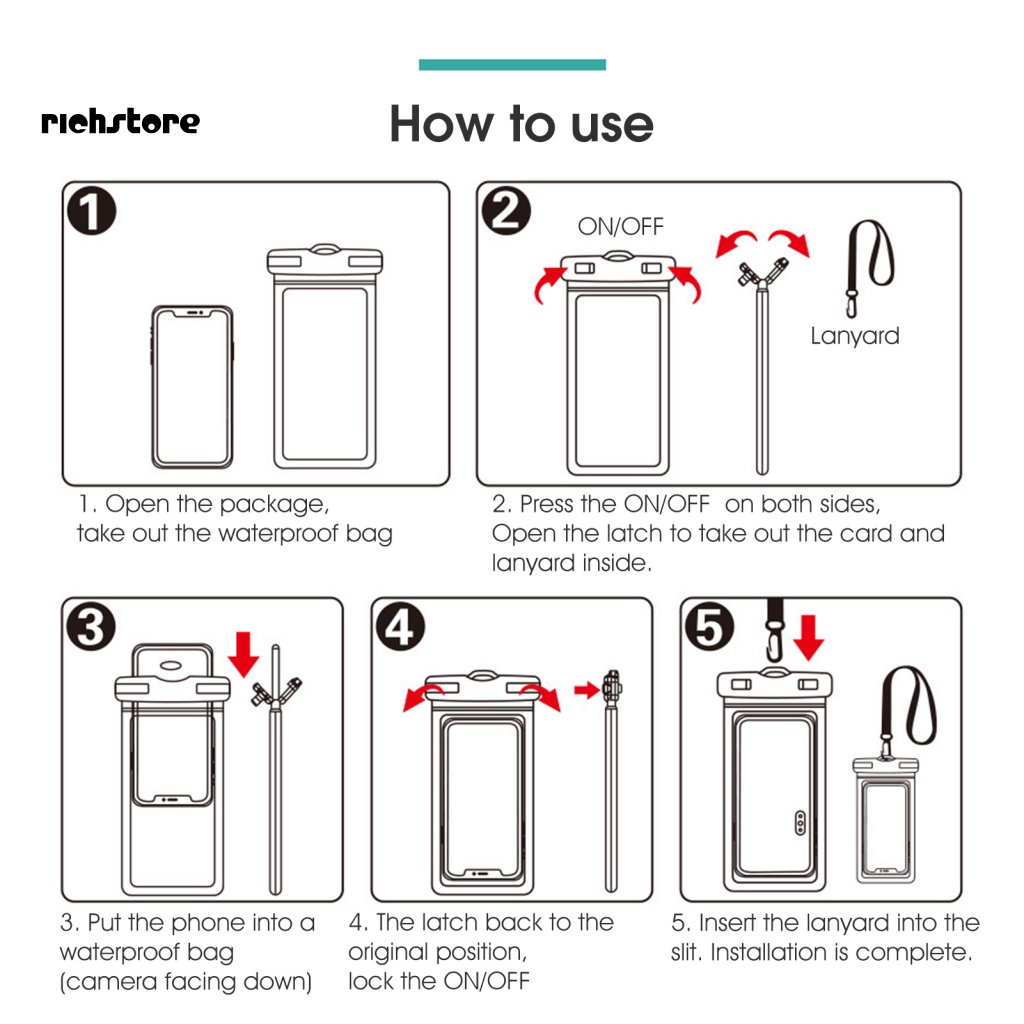 richstore

How to use

1

2

ON/OFF

Lanyard

1. Open the package, take out the waterproof bag

2. Press the ON/OFF on both sides, Open the latch to take out the card and lanyard inside.

3

4

5

3. Put the phone into a waterproof bag (camera facing down)

4. The latch back to the original position, lock the ON/OFF

5. Insert the lanyard into the slit. Installation is complete.