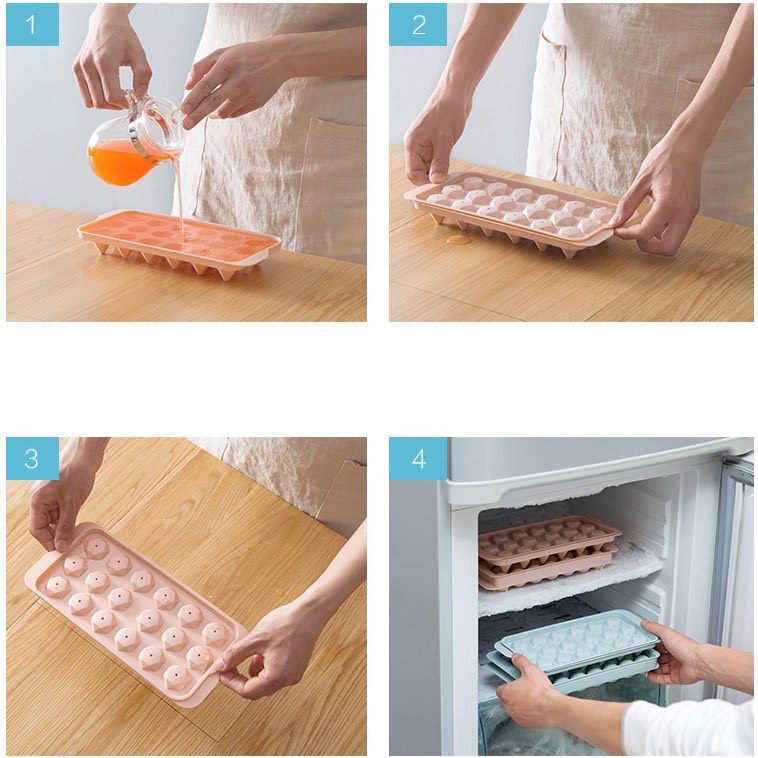 1

2

3

4