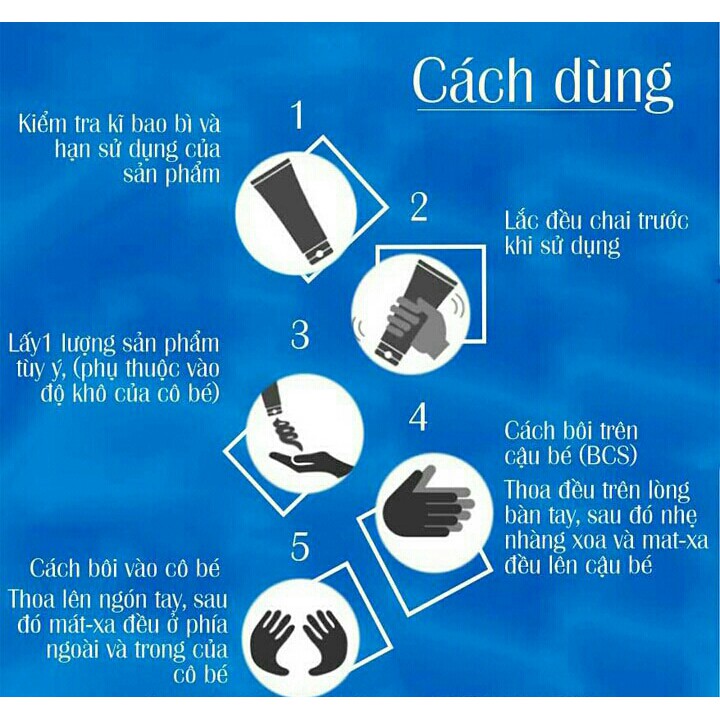 Cách dùng

1

Kiểm tra kĩ bao bì và hạn sử dụng của sản phẩm

2

Lắc đều chai trước khi sử dụng

3

Lấy1 lượng sản phẩm tùy ý, (phụ thuộc vào độ khô của cô bé)

4

Cách bôi trên cậu bé (BCS)

Thoa đều trên lòng bàn tay, sau đó nhẹ nhàng xoa và mat-xa đều lên cậu bé

5

Cách bôi vào cô bé

Thoa lên ngón tay, sau đó mát-xa đều ở phía ngoài và trong của cô bé