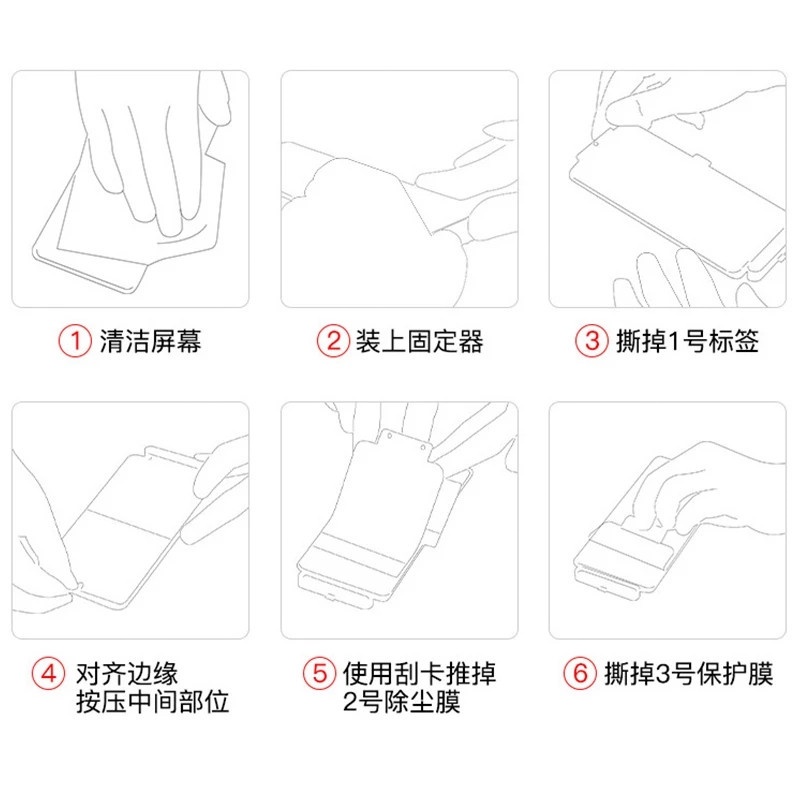 ① 清洁屏幕

② 装上固定器

③ 撕掉1号标签

④ 对齐边缘
按压中间部位

⑤ 使用刮卡推掉
2号除尘膜

⑥ 撕掉3号保护膜