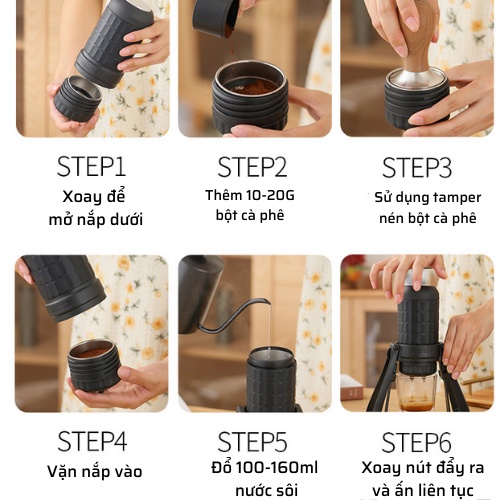 STEP1
Xoay để mở nắp dưới

STEP2
Thêm 10-20G bột cà phê

STEP3
Sử dụng tamper nén bột cà phê

STEP4
Vặn nắp vào

STEP5
Đổ 100-160ml nước sôi

STEP6
Xoay nút đẩy ra và ấn liên tục