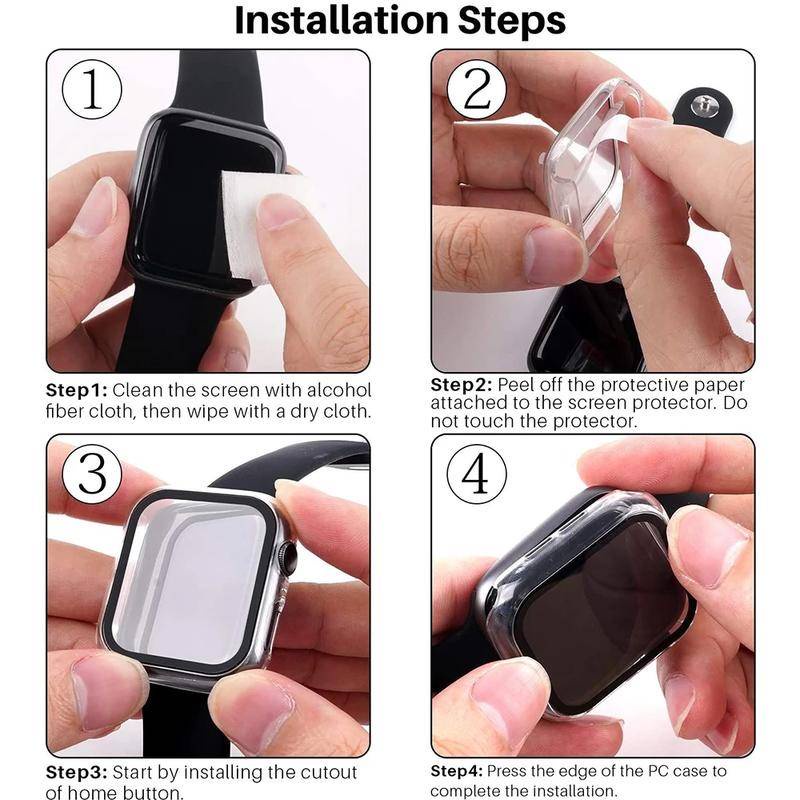 Installation Steps

1

Step1: Clean the screen with alcohol fiber cloth, then wipe with a dry cloth.

2

Step2: Peel off the protective paper attached to the screen protector. Do not touch the protector.

3

Step3: Start by installing the cutout of home button.

4

Step4: Press the edge of the PC case to complete the installation.