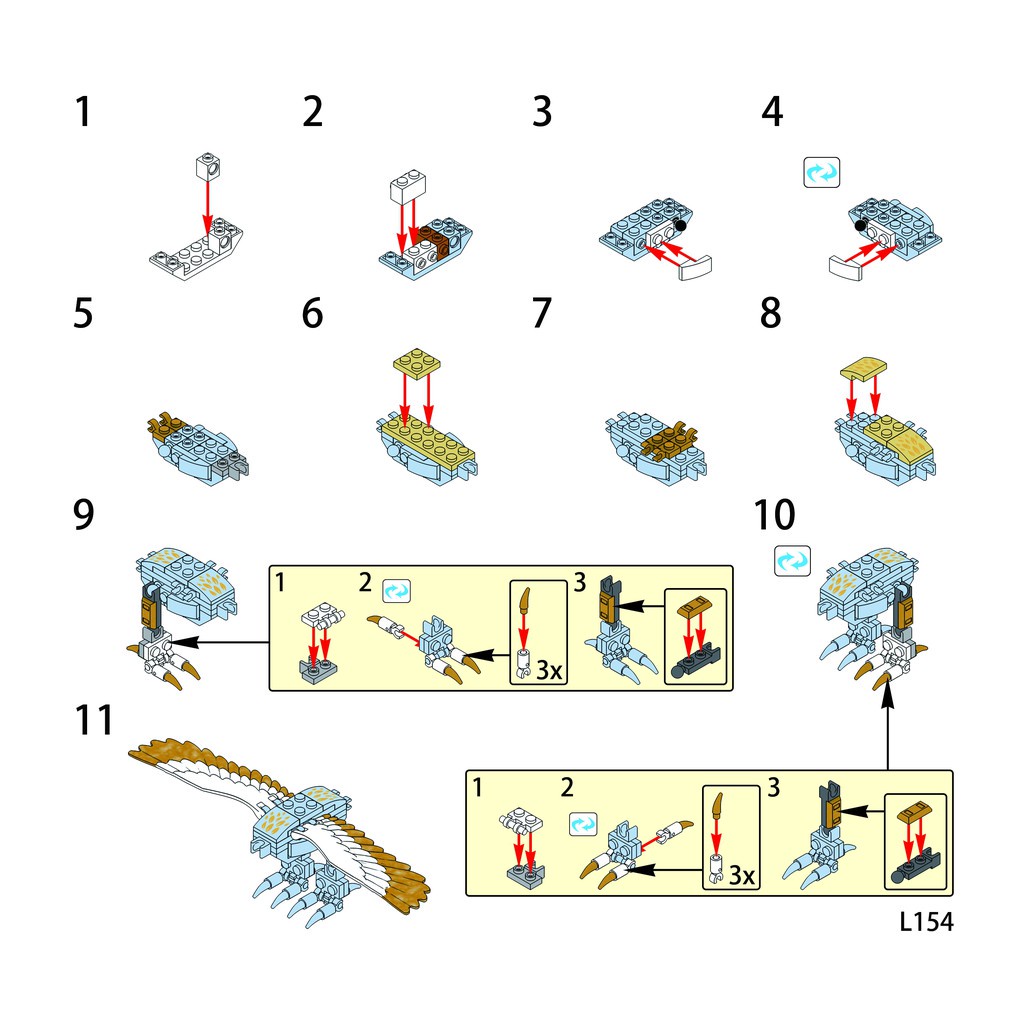 1

2

3

4

5

6

7

8

9

1

2

3x

3

10

11

1

2

3x

3

L154