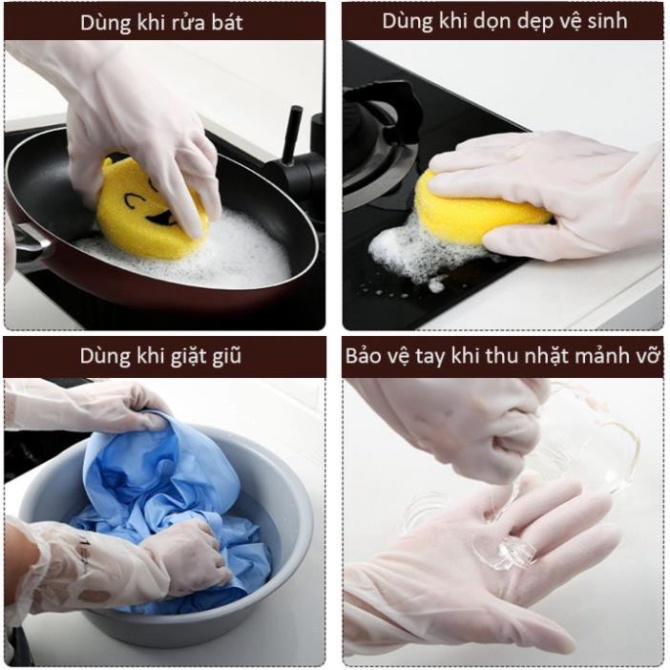 Dùng khi rửa bát

Dùng khi dọn dẹp vệ sinh

Dùng khi giặt giũ

Bảo vệ tay khi thu nhặt mảnh vỡ