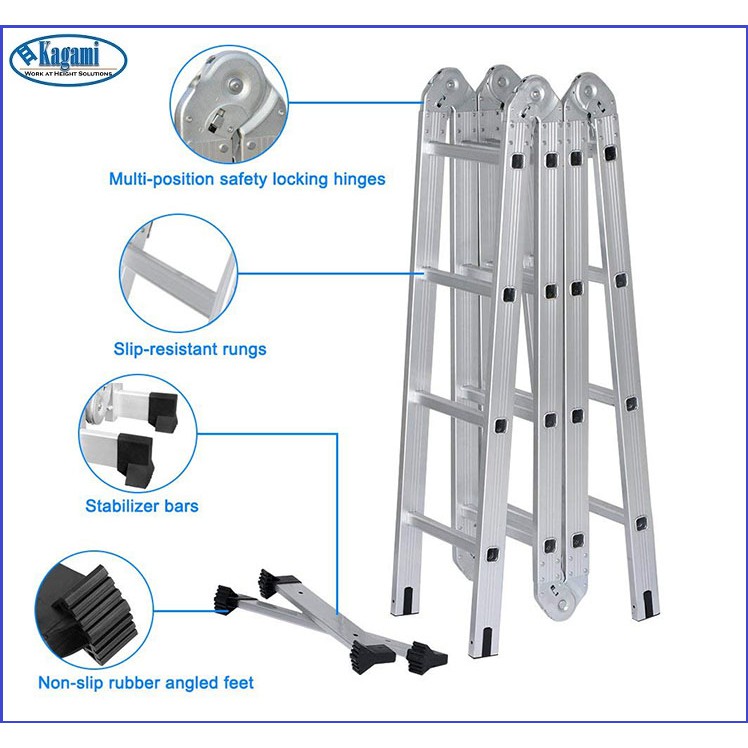 Kagami
WORK AT HEIGHT SOLUTIONS

Multi-position safety locking hinges

Slip-resistant rungs

Stabilizer bars

Non-slip rubber angled feet