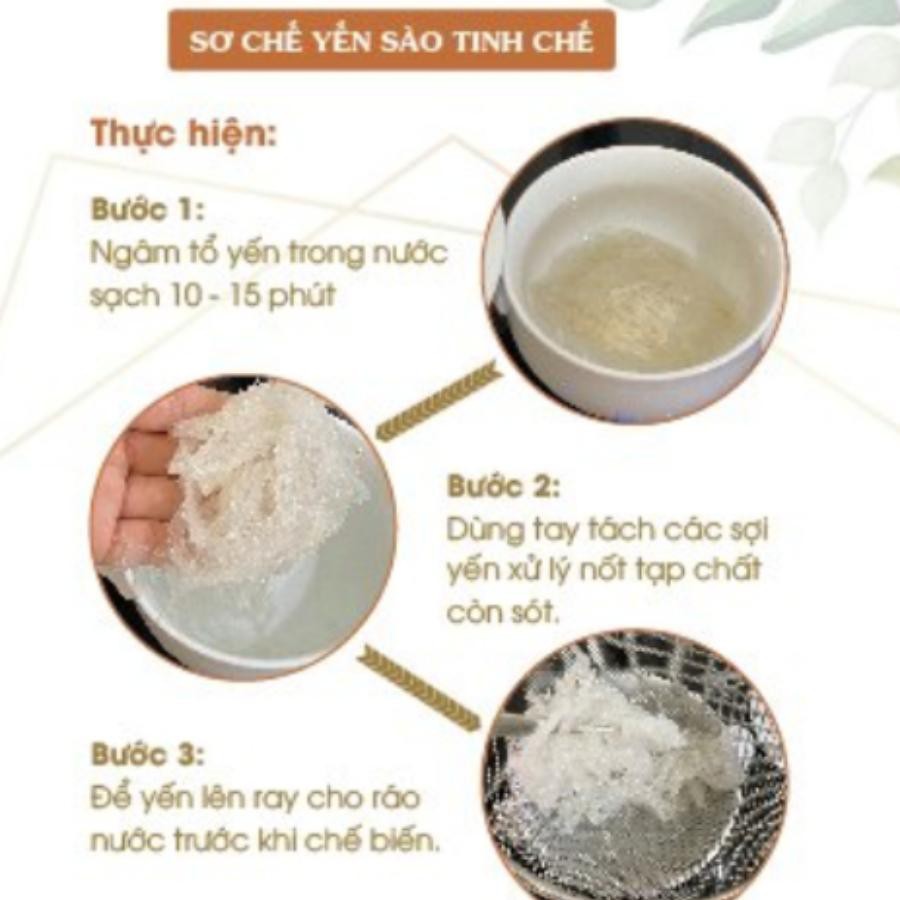 SƠ CHẾ YẾN SÀO TINH CHẾ

Thực hiện:

Bước 1:
Ngâm tổ yến trong nước sạch 10 - 15 phút

Bước 2:
Dùng tay tách các sợi yến xử lý nốt tạp chất còn sót.

Bước 3:
Để yến lên ray cho ráo nước trước khi chế biến.