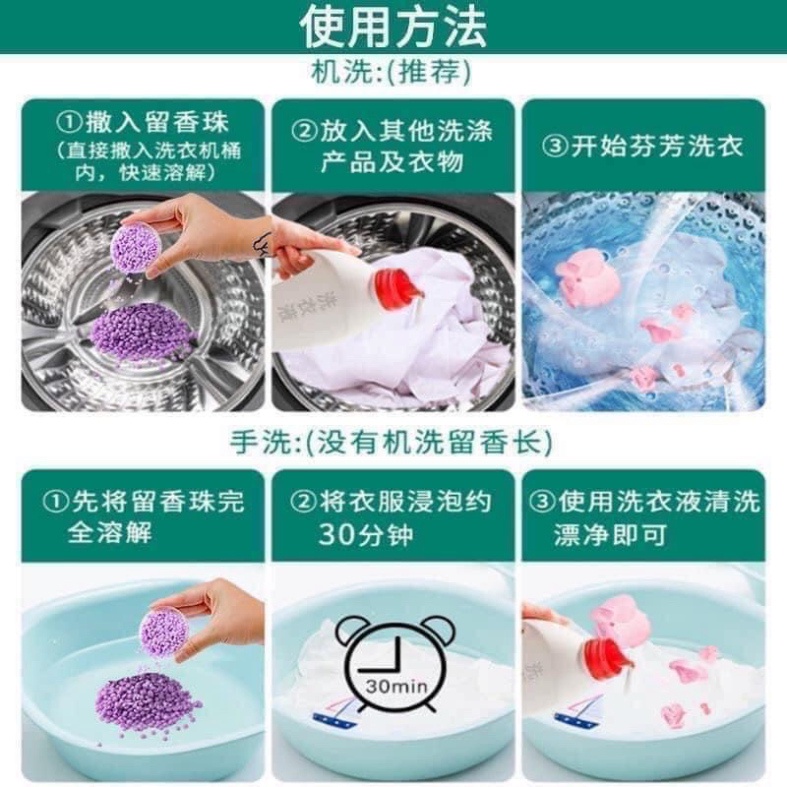 使用方法

机洗:(推荐)

①撒入留香珠
(直接撒入洗衣机桶内，快速溶解)

②放入其他洗涤产品及衣物

③开始芬芳洗衣

洗衣液

手洗:(没有机洗留香长)

①先将留香珠完全溶解

②将衣服浸泡约30分钟

③使用洗衣液清洗漂净即可

30min