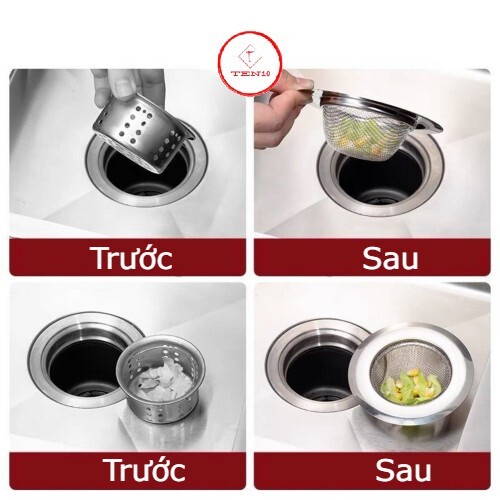 TEN10

Trước

Sau

Trước

Sau