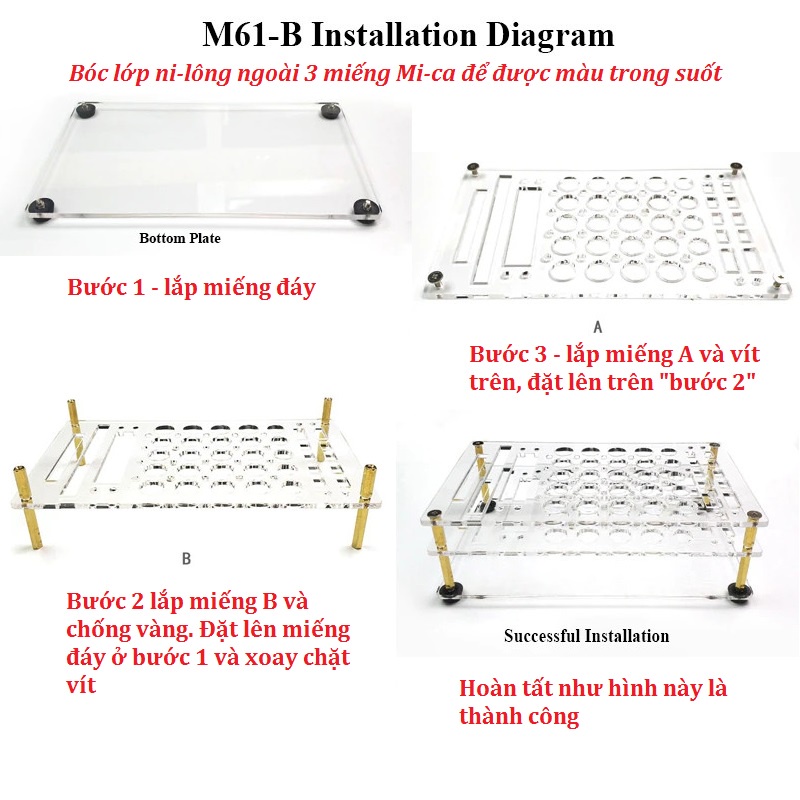 M61-B Installation Diagram

Bóc lớp ni-lông ngoài 3 miếng Mi-ca để được màu trong suốt

Bottom Plate

Bước 1 - lắp miếng đáy

A

Bước 3 - lắp miếng A và vít trên, đặt lên trên "bước 2"

B

Bước 2 lắp miếng B và chống vàng. Đặt lên miếng đáy ở bước 1 và xoay chặt vít

Successful Installation

Hoàn tất như hình này là thành công