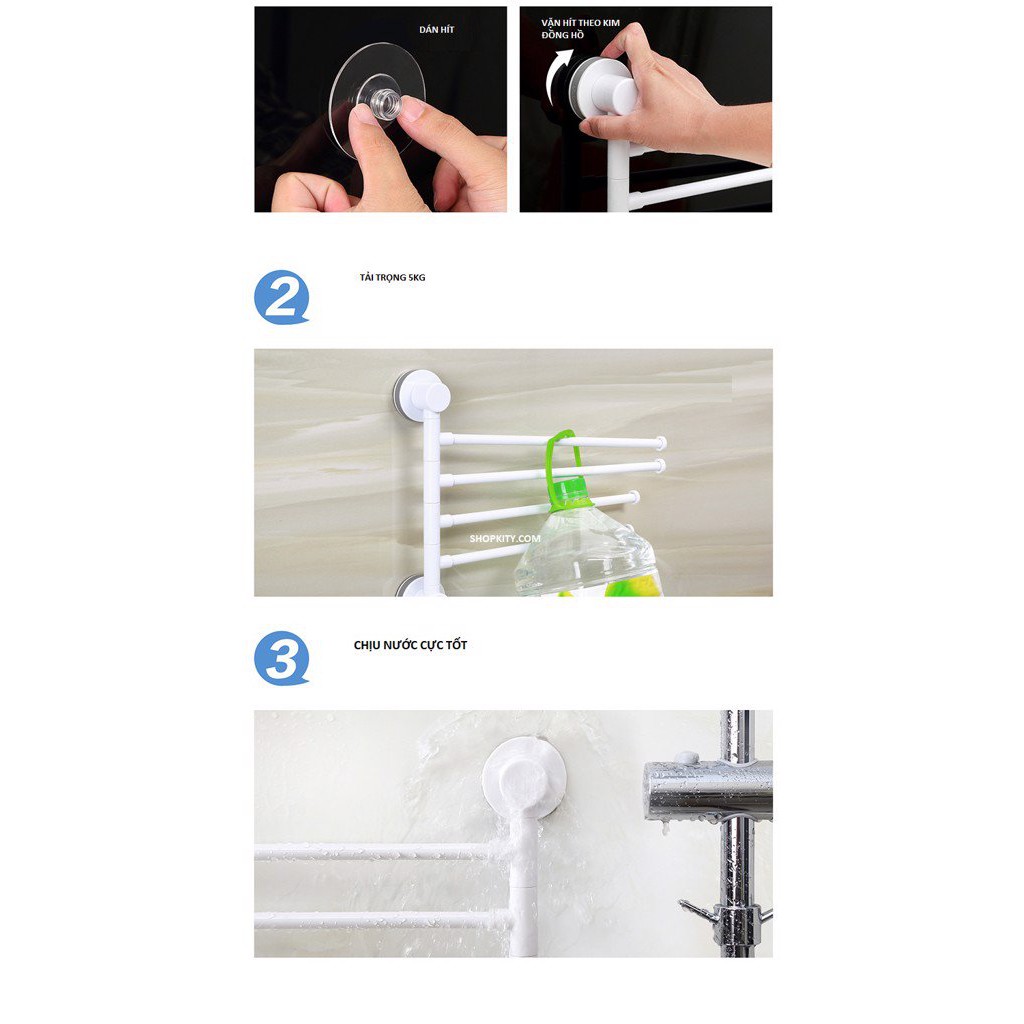 DÁN HÍT

VẶN HÍT THEO KIM ĐỒNG HỒ

2

TẢI TRỌNG 5KG

SHOPKITY.COM

3

CHỊU NƯỚC CỰC TỐT