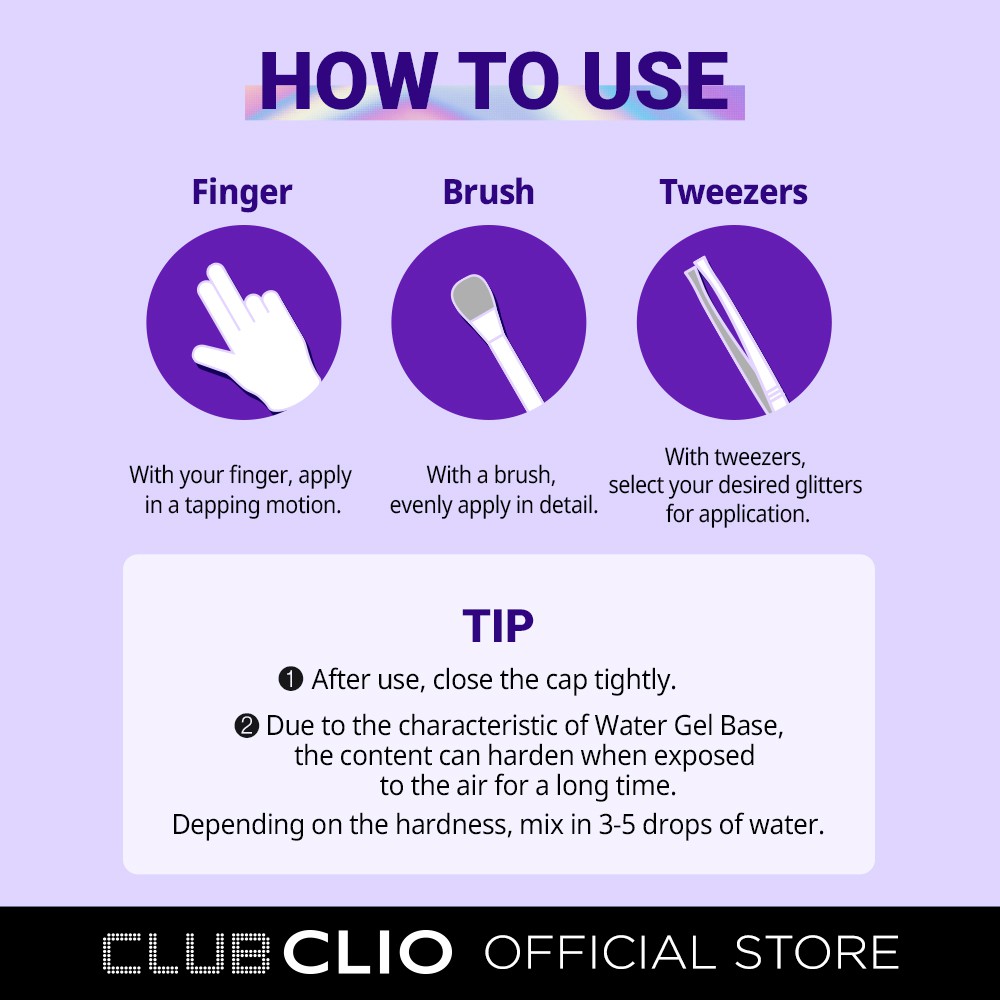 HOW TO USE

Finger

With your finger, apply in a tapping motion.

Brush

With a brush, evenly apply in detail.

Tweezers

With tweezers, select your desired glitters for application.

TIP

❶ After use, close the cap tightly.

❷ Due to the characteristic of Water Gel Base, the content can harden when exposed to the air for a long time.

Depending on the hardness, mix in 3-5 drops of water.

CLUB CLIO OFFICIAL STORE