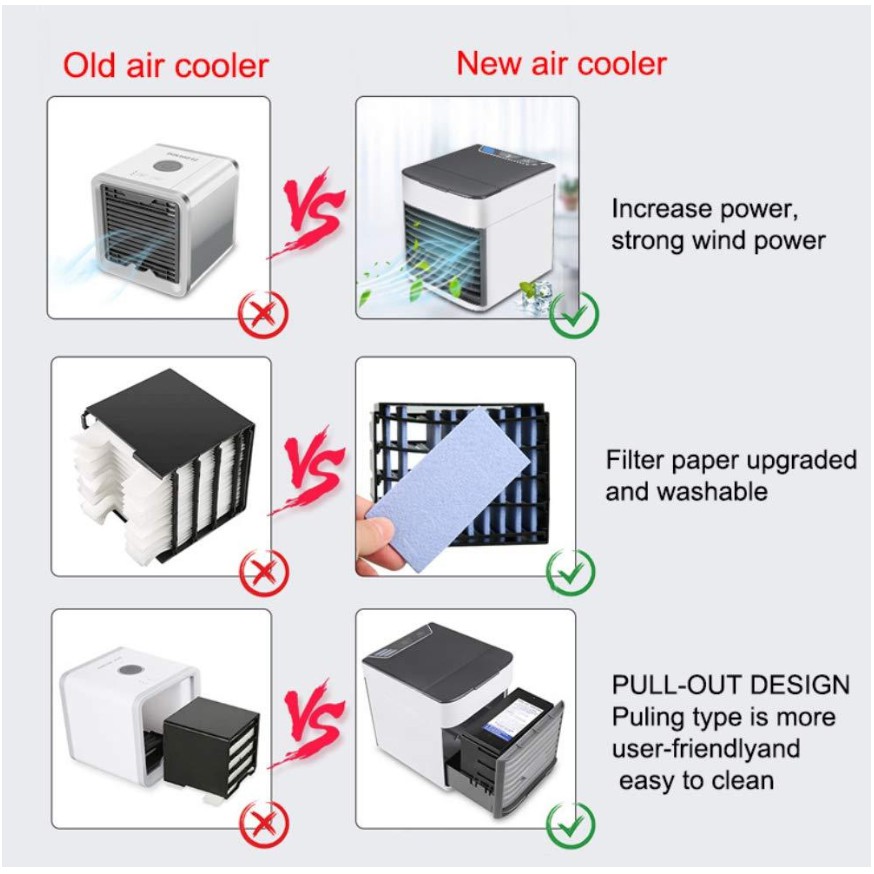 Old air cooler

New air cooler

VS

Increase power, strong wind power

VS

Filter paper upgraded and washable

VS

PULL-OUT DESIGN
Puling type is more user-friendlyand easy to clean