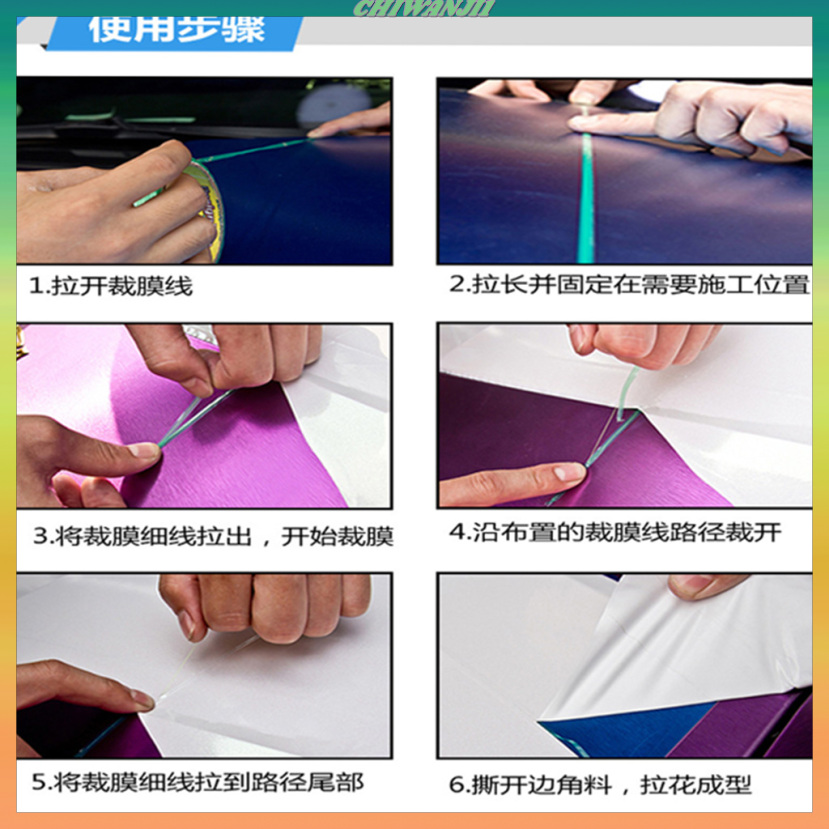 CHIWANJII

使用步骤

1.拉开裁膜线

2.拉长并固定在需要施工位置

3.将裁膜细线拉出，开始裁膜

4.沿布置的裁膜线路径裁开

5.将裁膜细线拉到路径尾部

6.撕开边角料，拉花成型