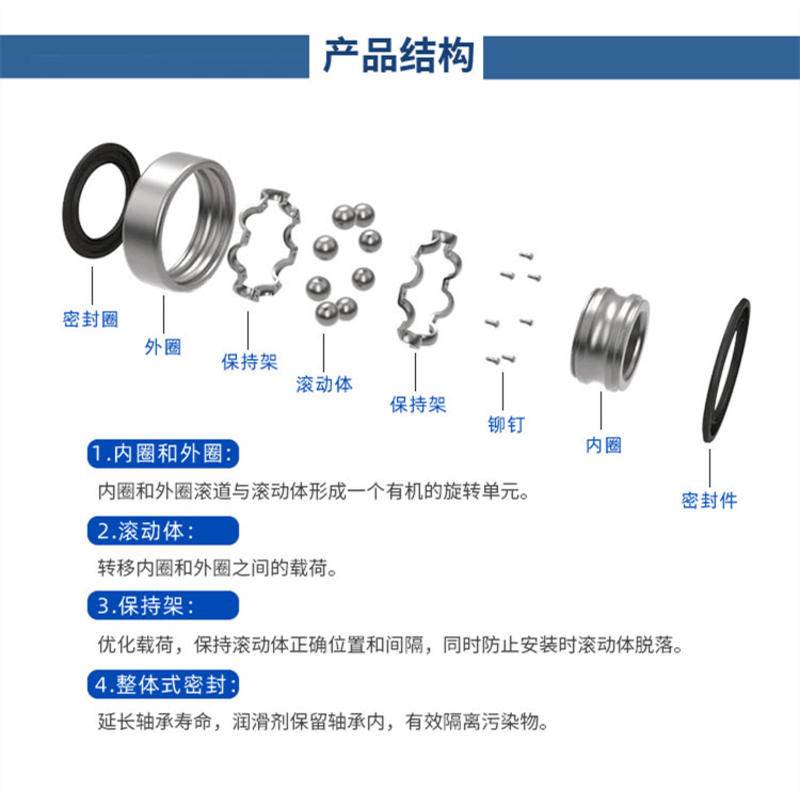 产品结构

密封圈

外圈

保持架

滚动体

保持架

铆钉

内圈

密封件

1.内圈和外圈:

内圈和外圈滚道与滚动体形成一个有机的旋转单元。

2.滚动体:

转移内圈和外圈之间的载荷。

3.保持架:

优化载荷，保持滚动体正确位置和间隔，同时防止安装时滚动体脱落。

4.整体式密封:

延长轴承寿命，润滑剂保留轴承内，有效隔离污染物。