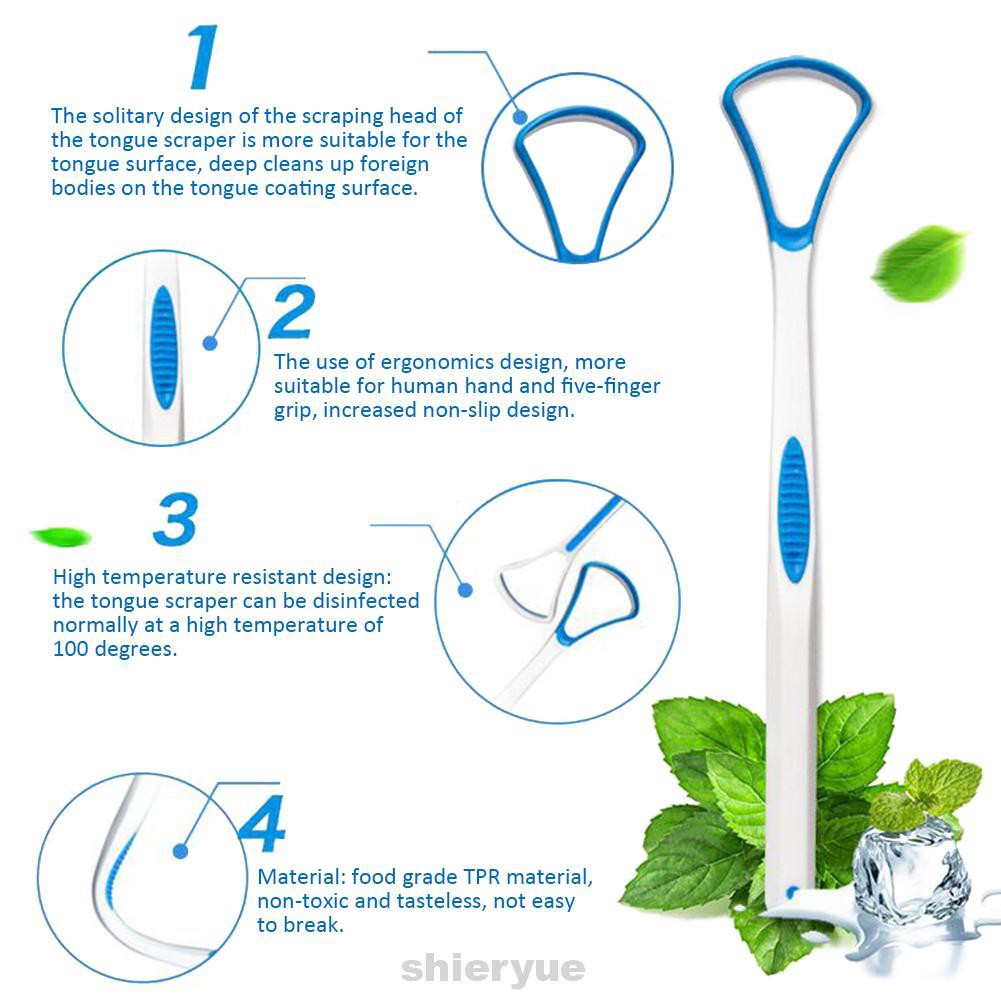 1

The solitary design of the scraping head of the tongue scraper is more suitable for the tongue surface, deep cleans up foreign bodies on the tongue coating surface.

2

The use of ergonomics design, more suitable for human hand and five-finger grip, increased non-slip design.

3

High temperature resistant design: the tongue scraper can be disinfected normally at a high temperature of 100 degrees.

4

Material: food grade TPR material, non-toxic and tasteless, not easy to break.

shieryue