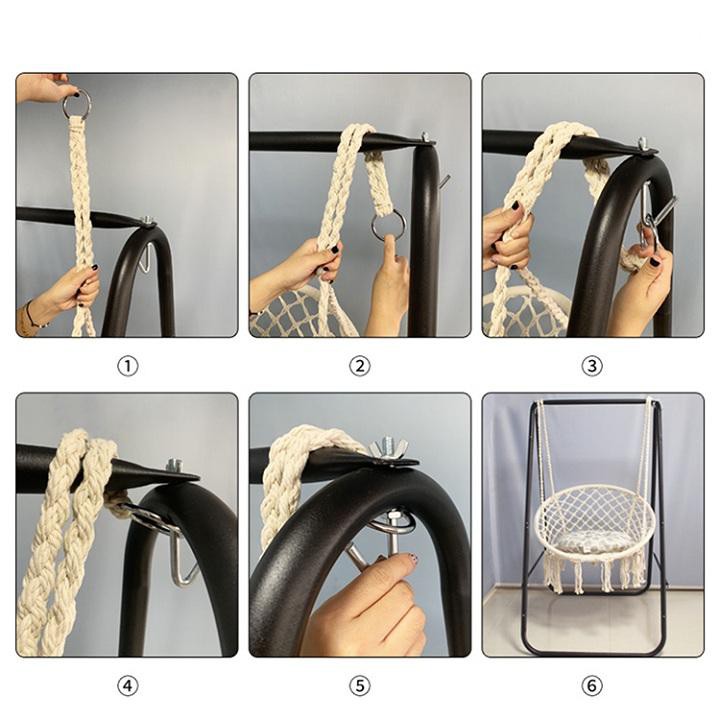 ①

②

③

④

⑤

⑥