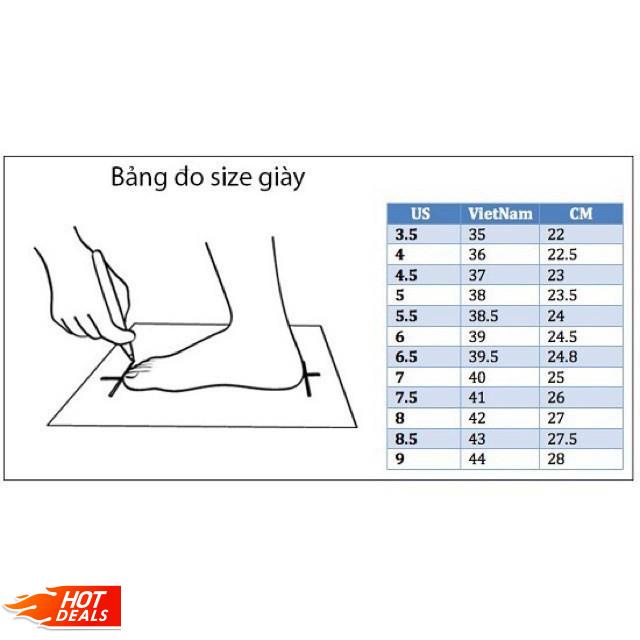 Bảng đo size giày

| US | VietNam | CM |
|---|---|---|
| 3.5 | 35 | 22 |
| 4 | 36 | 22.5 |
| 4.5 | 37 | 23 |
| 5 | 38 | 23.5 |
| 5.5 | 38.5 | 24 |
| 6 | 39 | 24.5 |
| 6.5 | 39.5 | 24.8 |
| 7 | 40 | 25 |
| 7.5 | 41 | 26 |
| 8 | 42 | 27 |
| 8.5 | 43 | 27.5 |
| 9 | 44 | 28 |

HOT DEALS