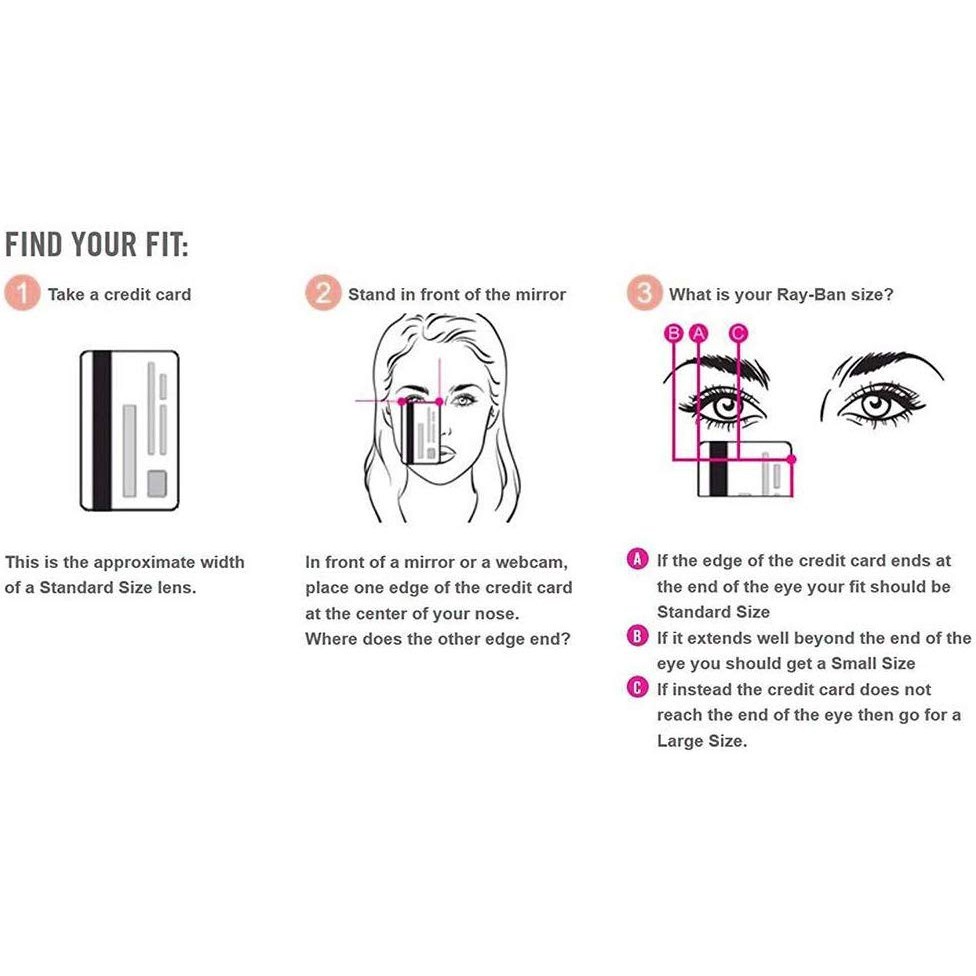 FIND YOUR FIT:

1 Take a credit card

This is the approximate width of a Standard Size lens.

2 Stand in front of the mirror

In front of a mirror or a webcam, place one edge of the credit card at the center of your nose. Where does the other edge end?

3 What is your Ray-Ban size?

B A C

A If the edge of the credit card ends at the end of the eye your fit should be Standard Size

B If it extends well beyond the end of the eye you should get a Small Size

C If instead the credit card does not reach the end of the eye then go for a Large Size.