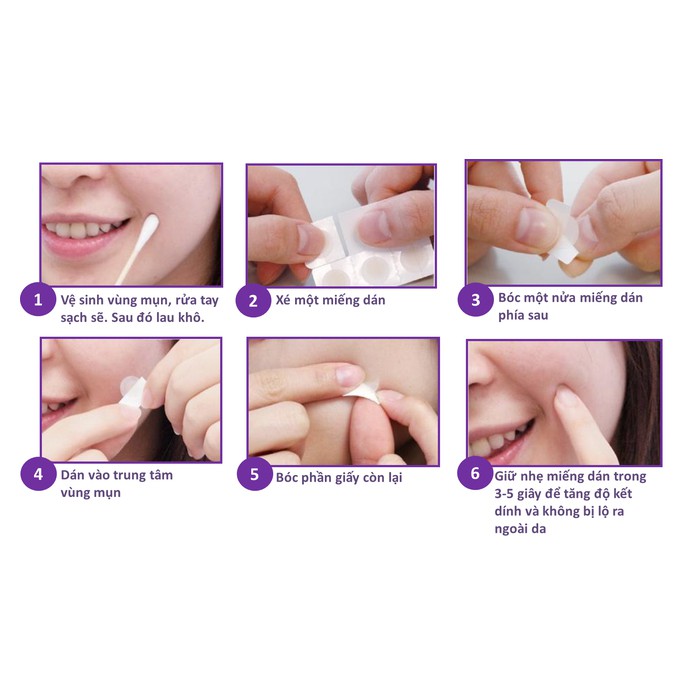 1 Vệ sinh vùng mụn, rửa tay sạch sẽ. Sau đó lau khô.

2 Xé một miếng dán

3 Bóc một nửa miếng dán phía sau

4 Dán vào trung tâm vùng mụn

5 Bóc phần giấy còn lại

6 Giữ nhẹ miếng dán trong 3-5 giây để tăng độ kết dính và không bị lộ ra ngoài da