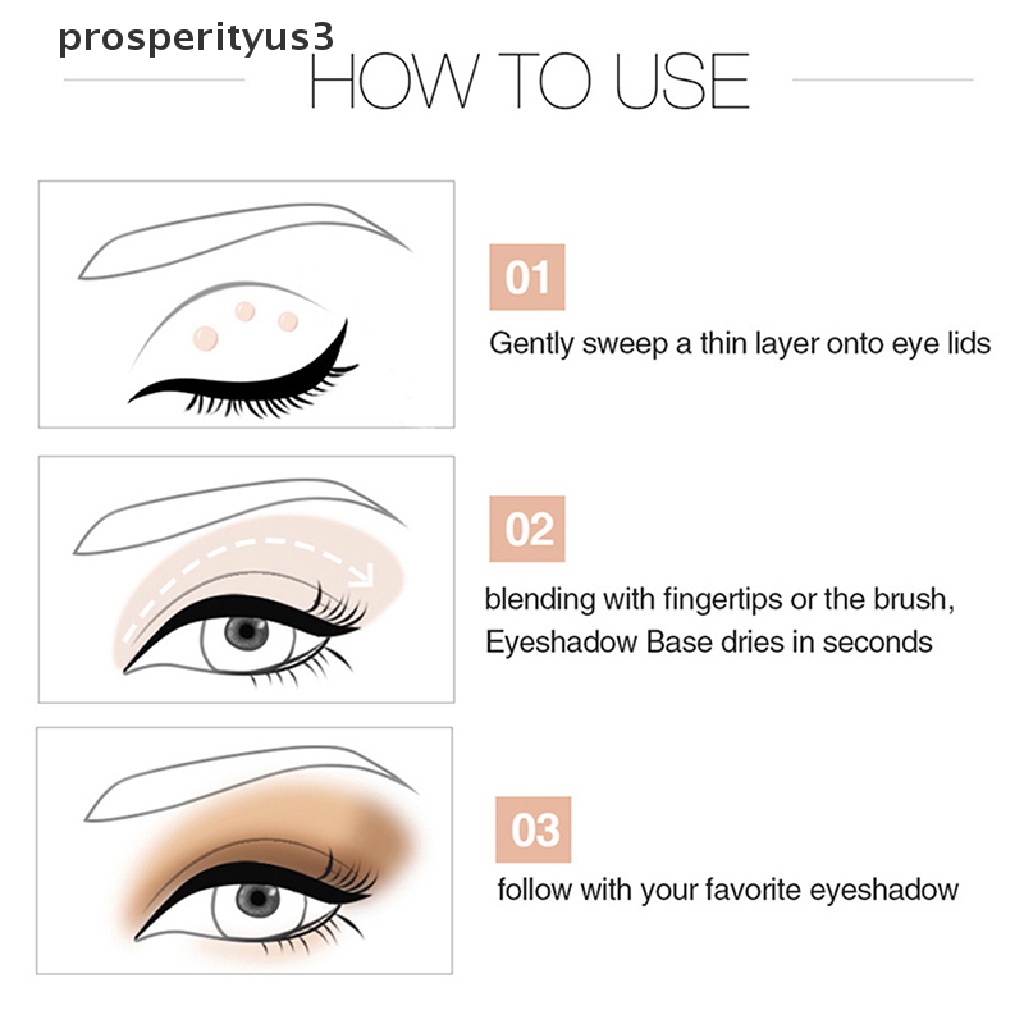 prosperityus3

HOW TO USE

01

Gently sweep a thin layer onto eye lids

02

blending with fingertips or the brush, Eyeshadow Base dries in seconds

03

follow with your favorite eyeshadow