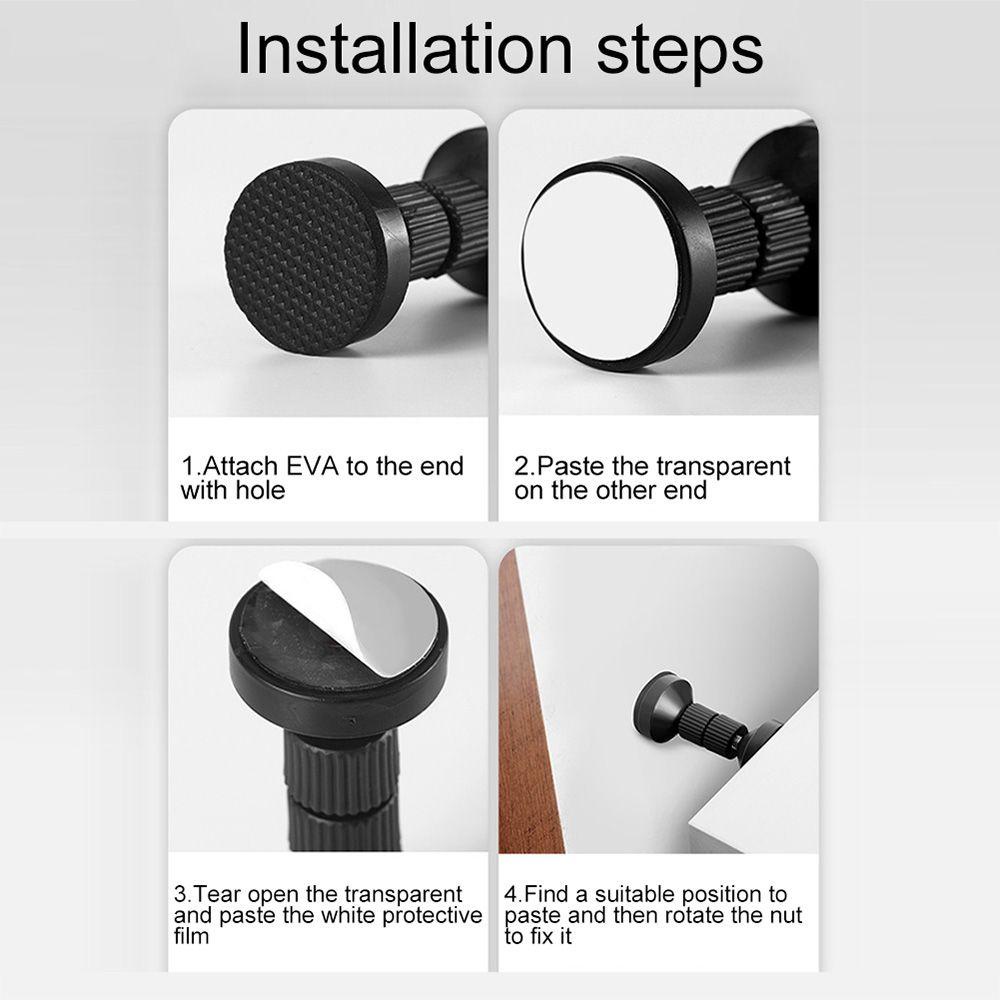 Installation steps

1.Attach EVA to the end with hole

2.Paste the transparent on the other end

3.Tear open the transparent and paste the white protective film

4.Find a suitable position to paste and then rotate the nut to fix it