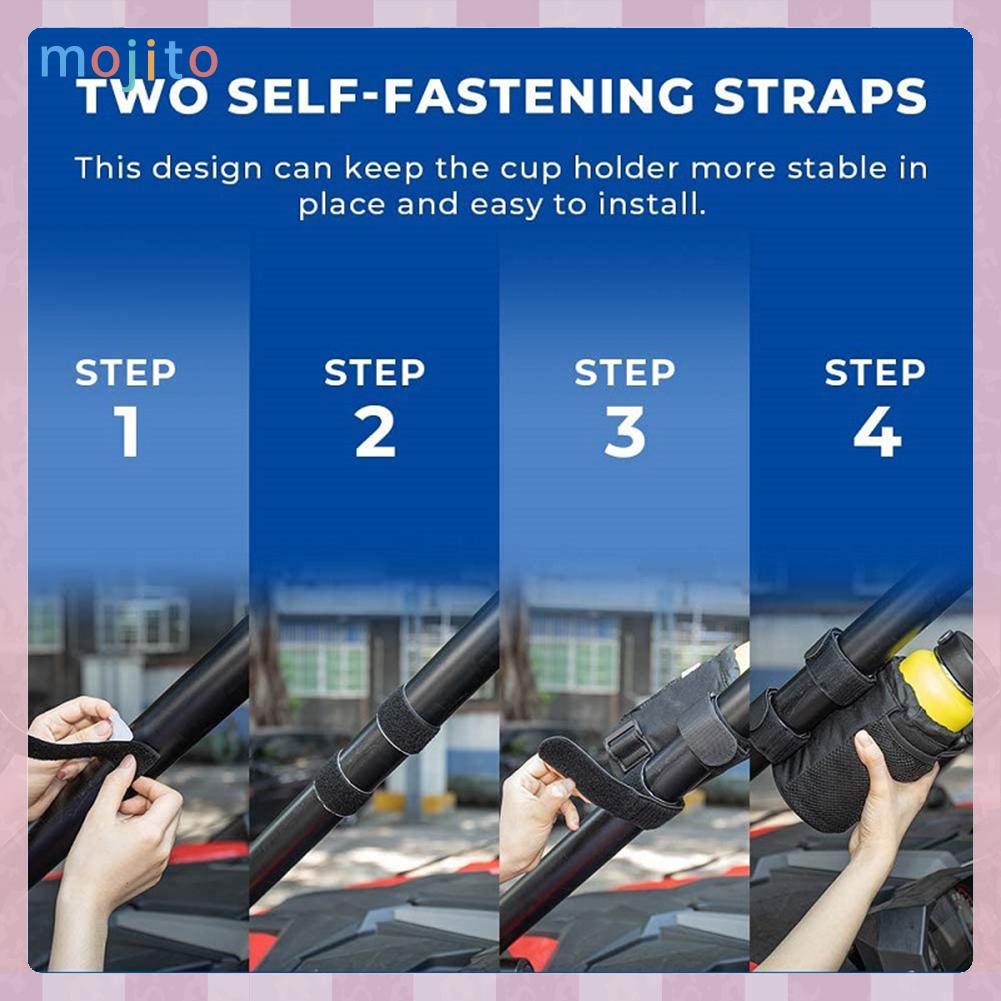 mojito

TWO SELF-FASTENING STRAPS

This design can keep the cup holder more stable in place and easy to install.

STEP 1

STEP 2

STEP 3

STEP 4