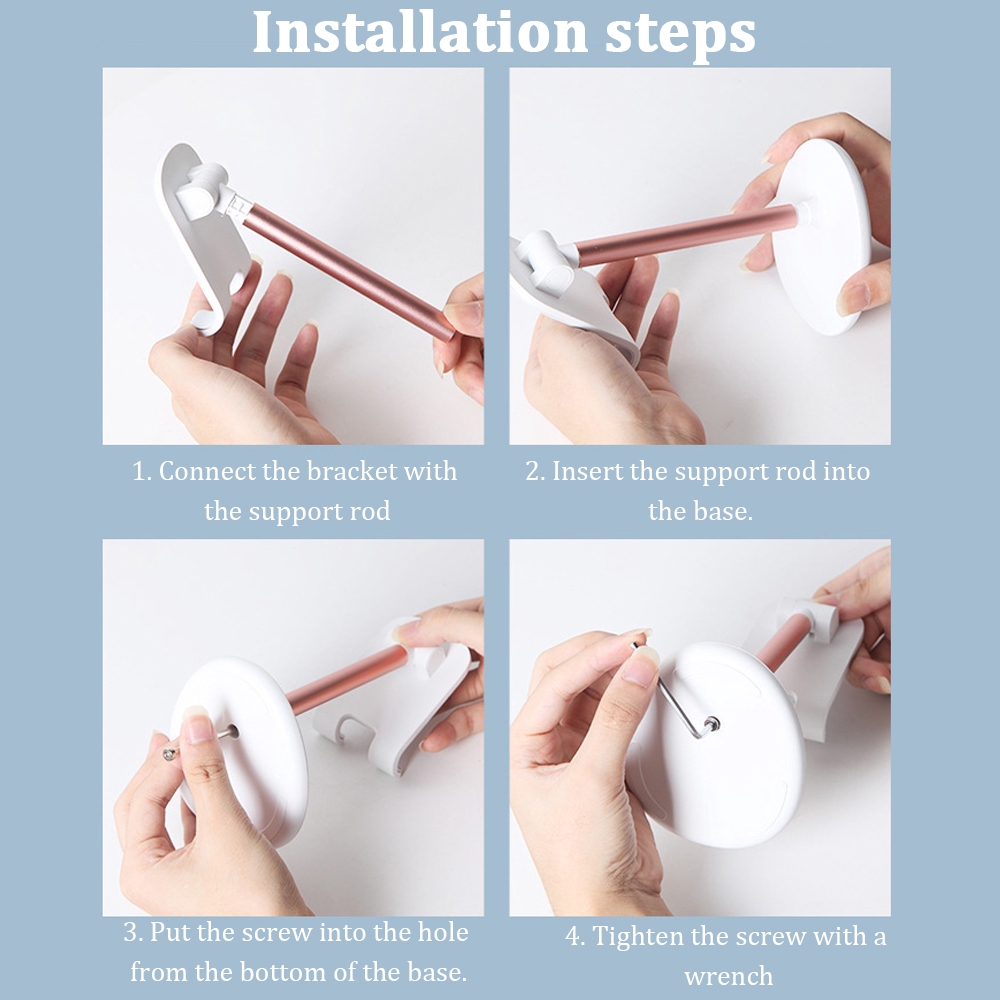 Installation steps

1. Connect the bracket with the support rod

2. Insert the support rod into the base.

3. Put the screw into the hole from the bottom of the base.

4. Tighten the screw with a wrench