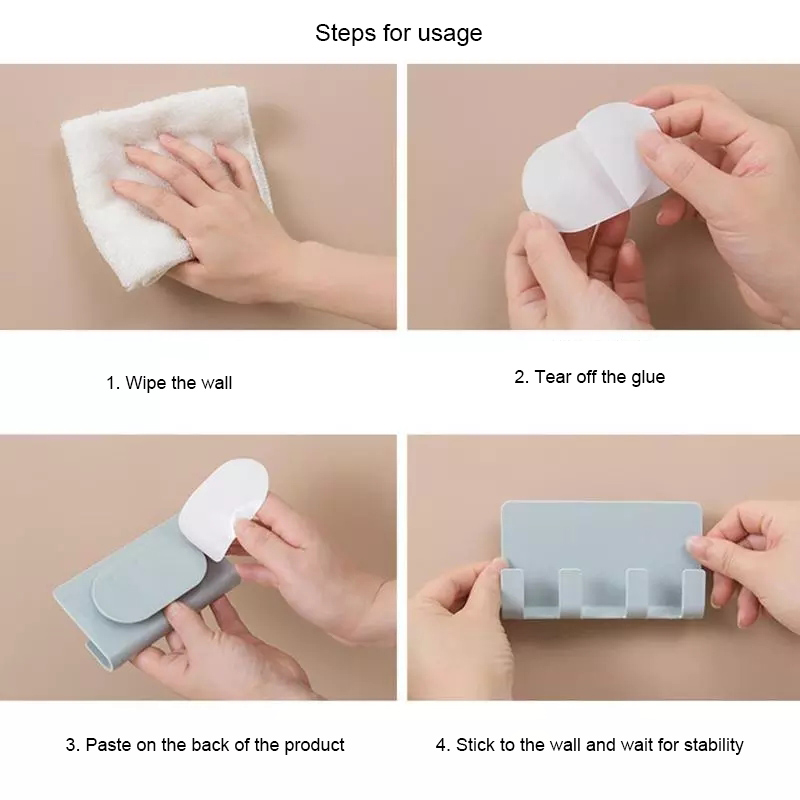 Steps for usage

1. Wipe the wall

2. Tear off the glue

3. Paste on the back of the product

4. Stick to the wall and wait for stability