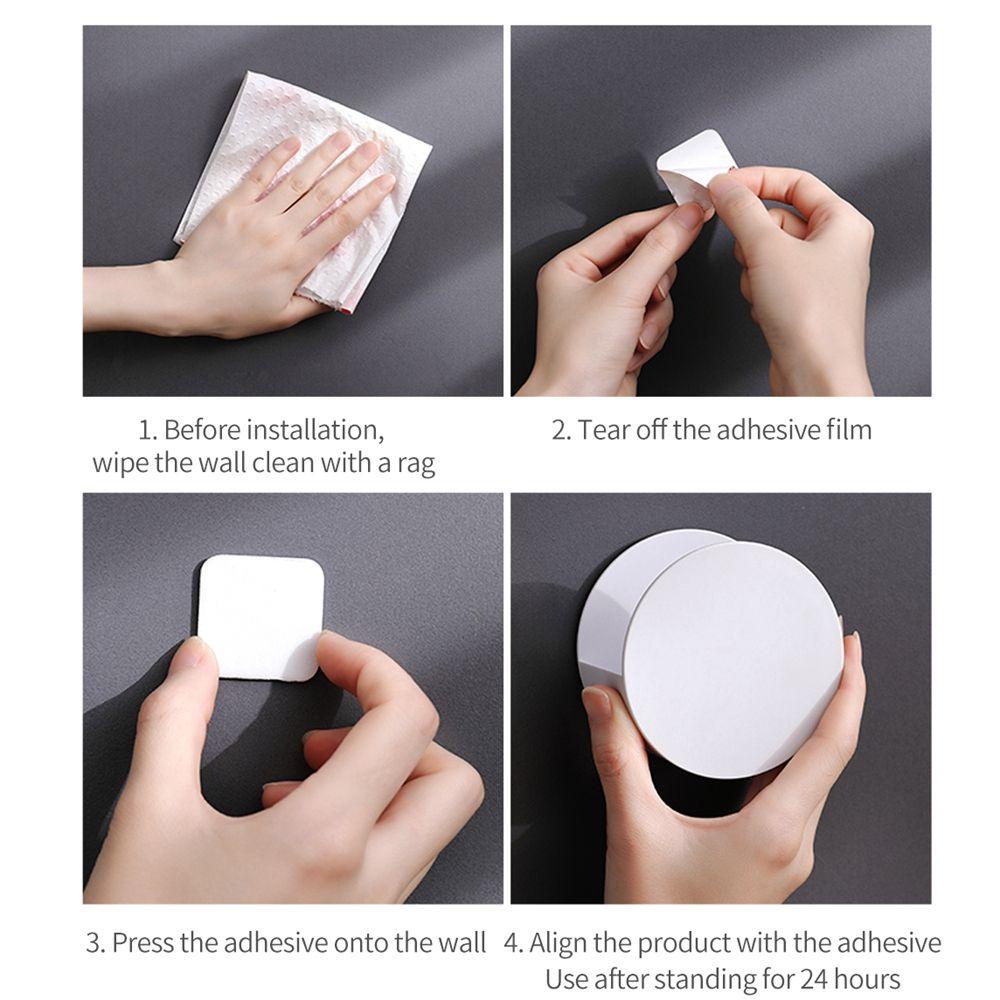 1. Before installation,
wipe the wall clean with a rag

2. Tear off the adhesive film

3. Press the adhesive onto the wall

4. Align the product with the adhesive
Use after standing for 24 hours