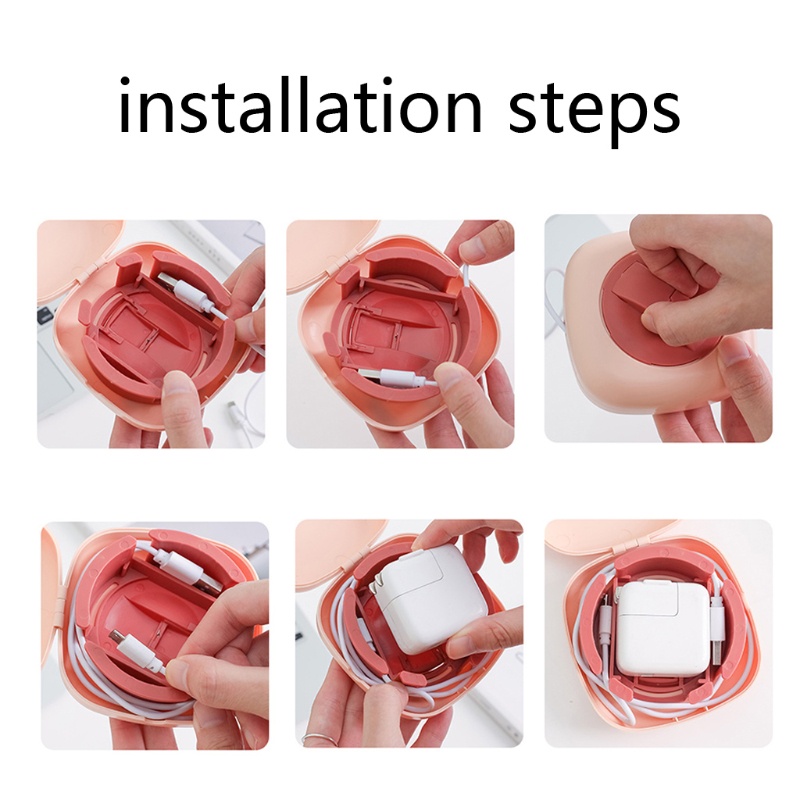 installation steps