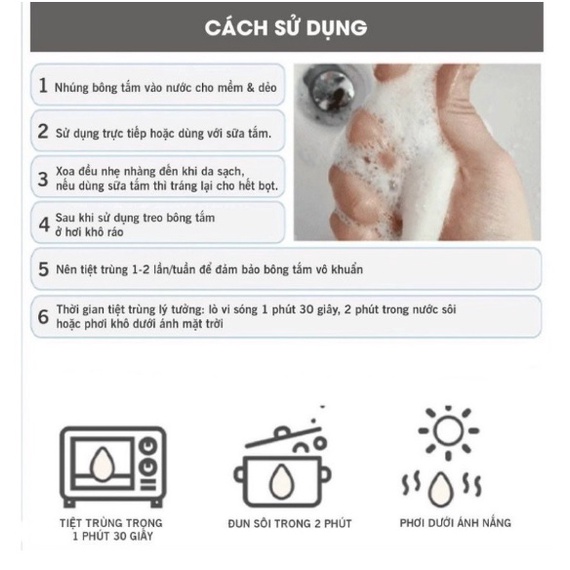 CÁCH SỬ DỤNG

1 Nhúng bông tắm vào nước cho mềm & dẻo

2 Sử dụng trực tiếp hoặc dùng với sữa tắm.

3 Xoa đều nhẹ nhàng đến khi da sạch, nếu dùng sữa tắm thì tráng lại cho hết bọt.

4 Sau khi sử dụng treo bông tắm ở hơi khô ráo

5 Nên tiệt trùng 1-2 lần/tuần để đảm bảo bông tắm vô khuẩn

6 Thời gian tiệt trùng lý tưởng: lò vi sóng 1 phút 30 giây, 2 phút trong nước sôi hoặc phơi khô dưới ánh mặt trời

TIỆT TRÙNG TRONG 1 PHÚT 30 GIÂY

ĐUN SÔI TRONG 2 PHÚT

PHƠI DƯỚI ÁNH NẮNG