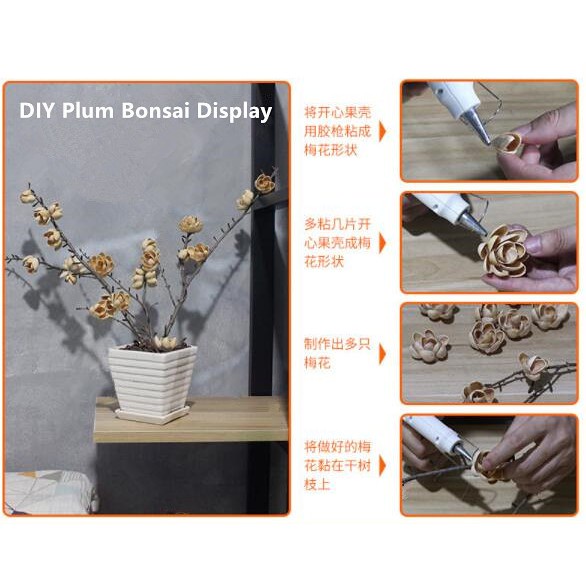 DIY Plum Bonsai Display

将开心果壳用胶枪粘成梅花形状

多粘几片开心果壳成梅花形状

制作出多只梅花

将做好的梅花黏在干树枝上